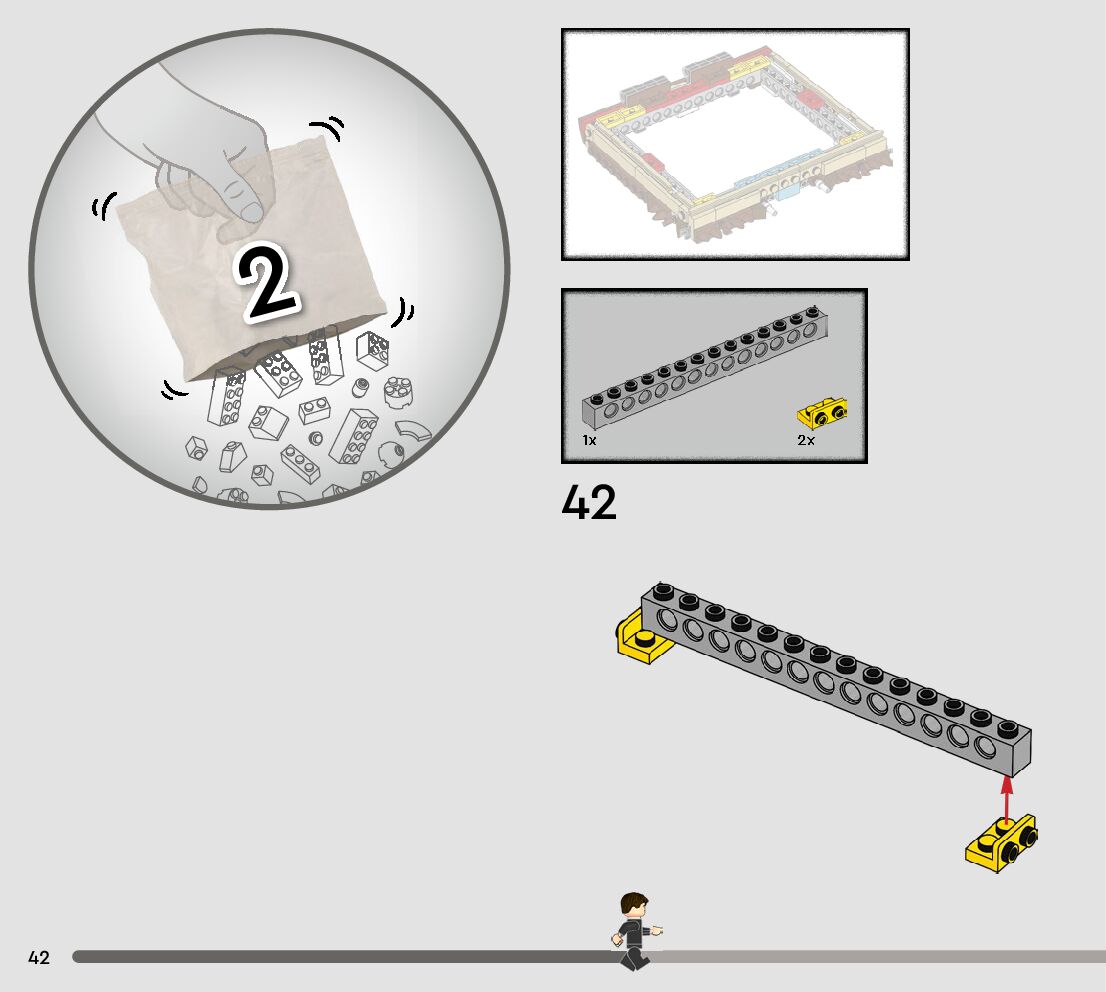 2

1x

2x

42

42