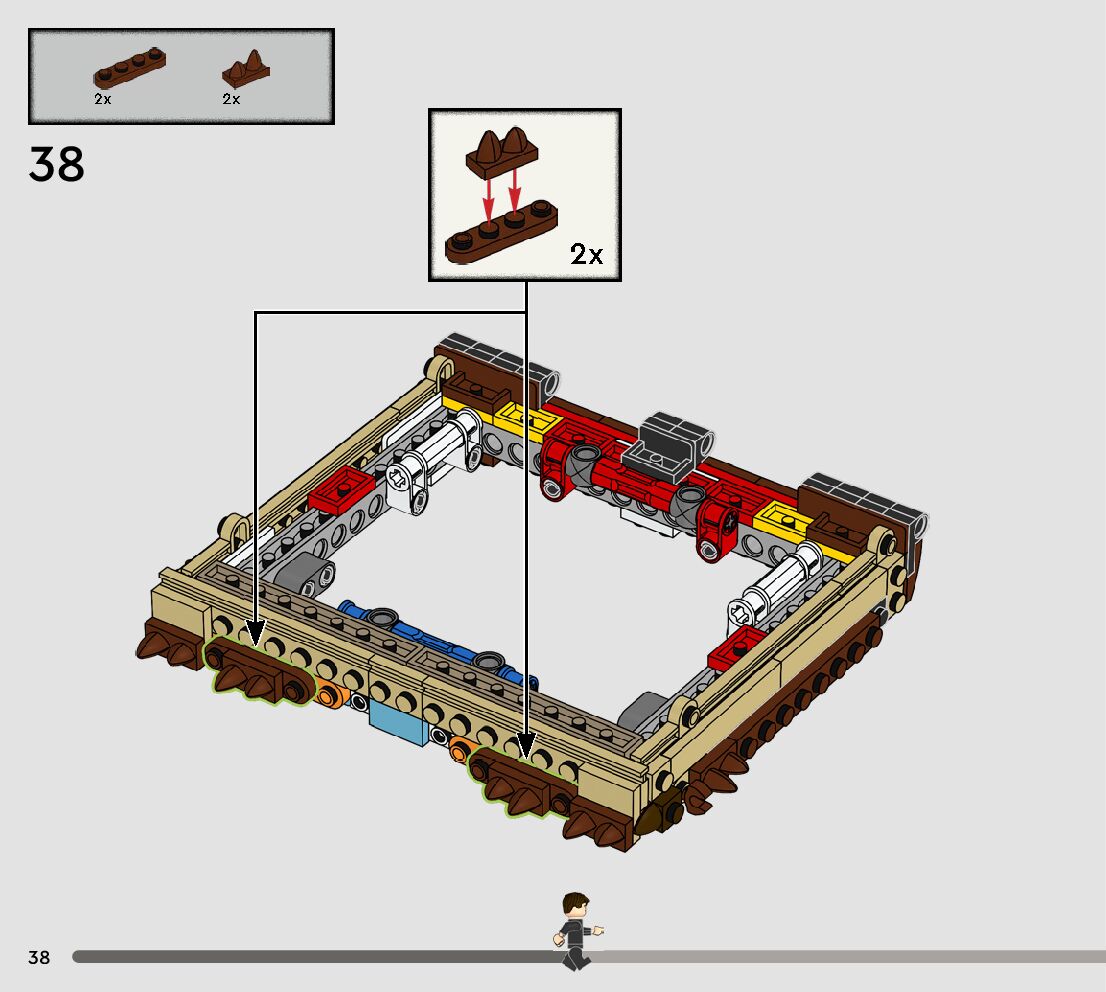 2x 2x

38

2x

38