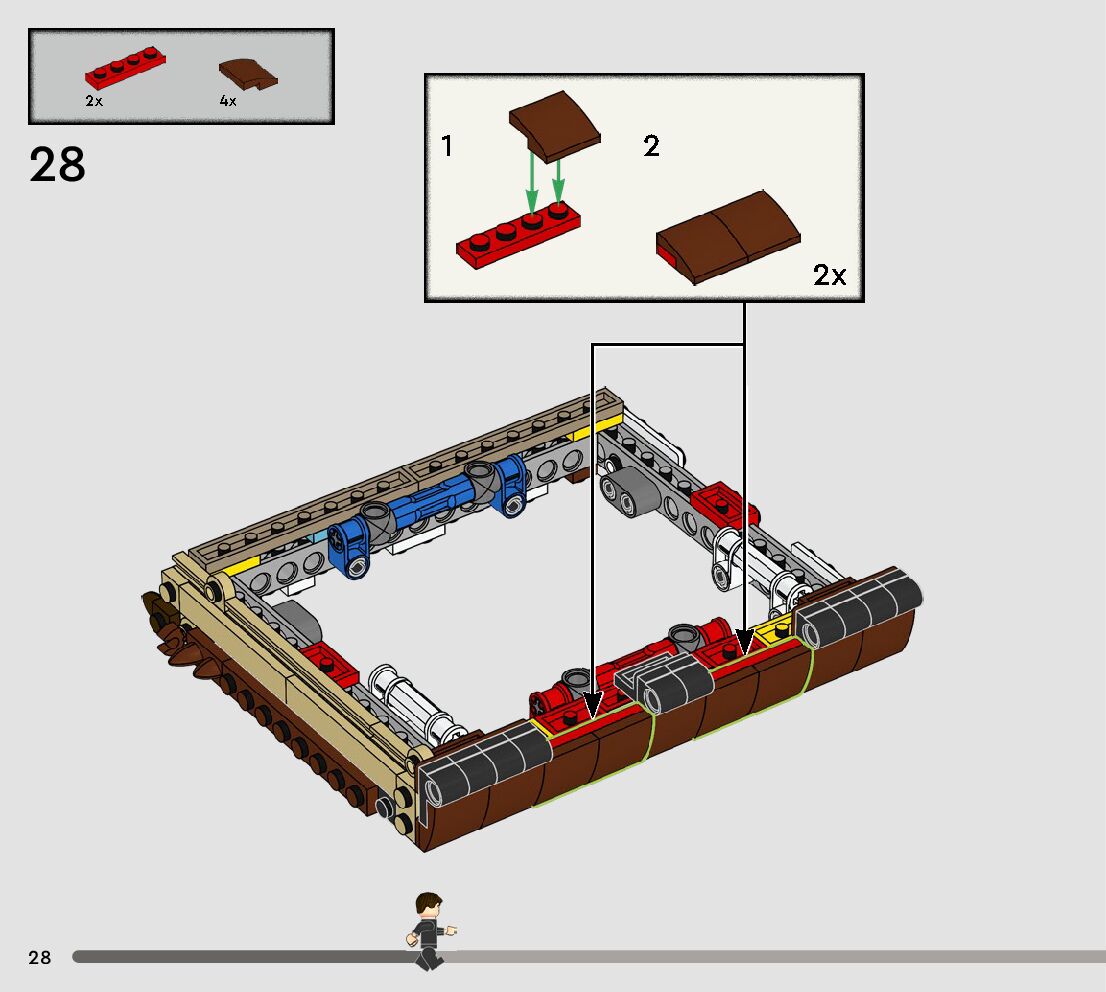 2x
4x

28

1
2
2x

28