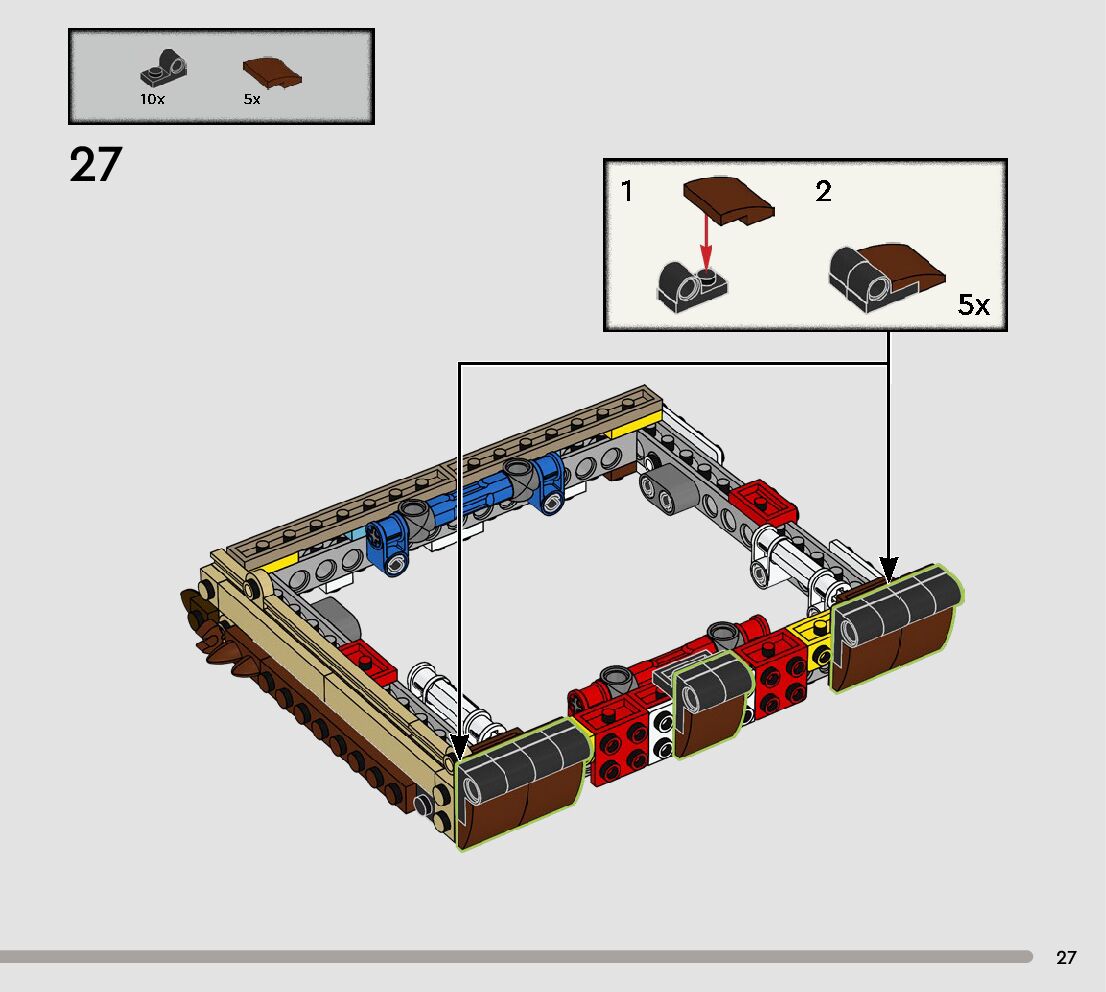 10x
5x

27

1
2
5x

27