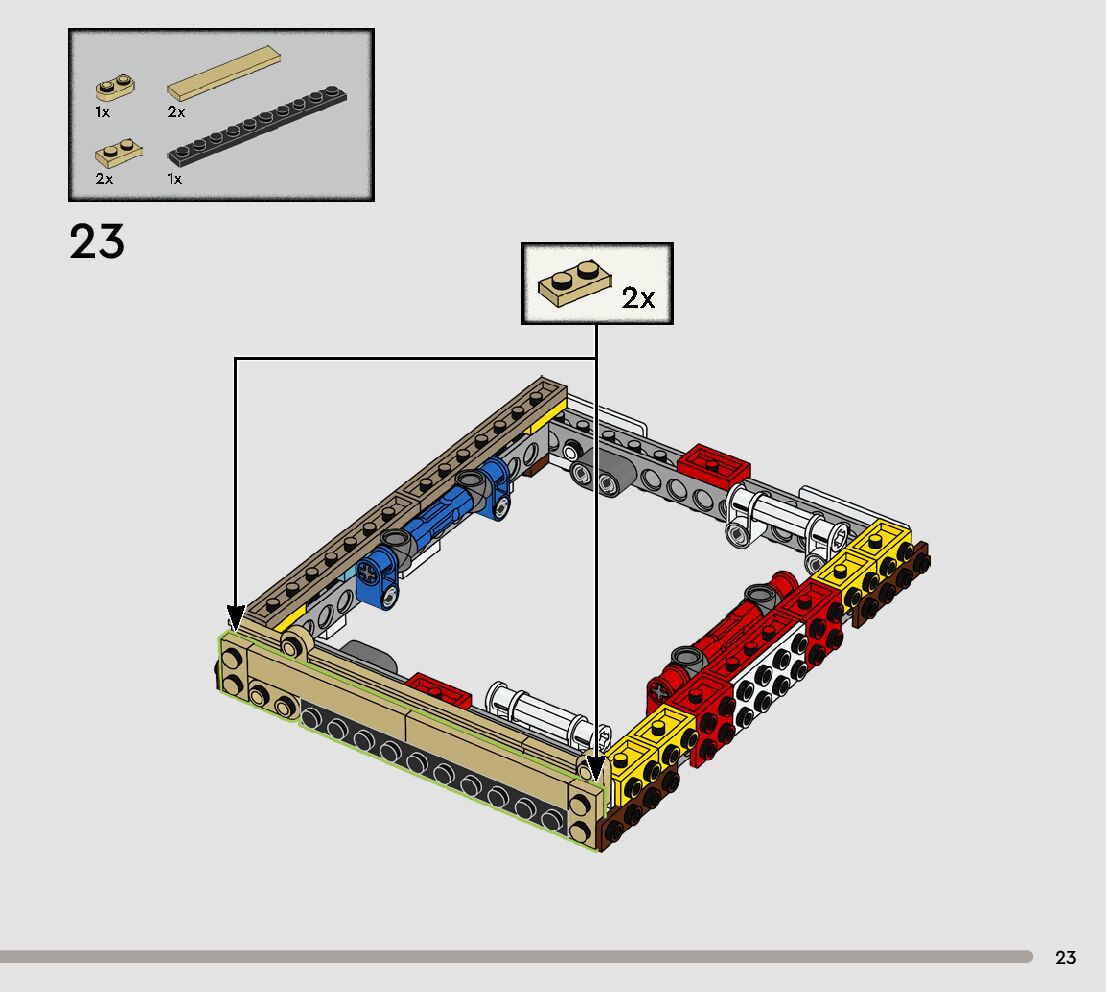 1x
2x
2x
1x

23

2x

23