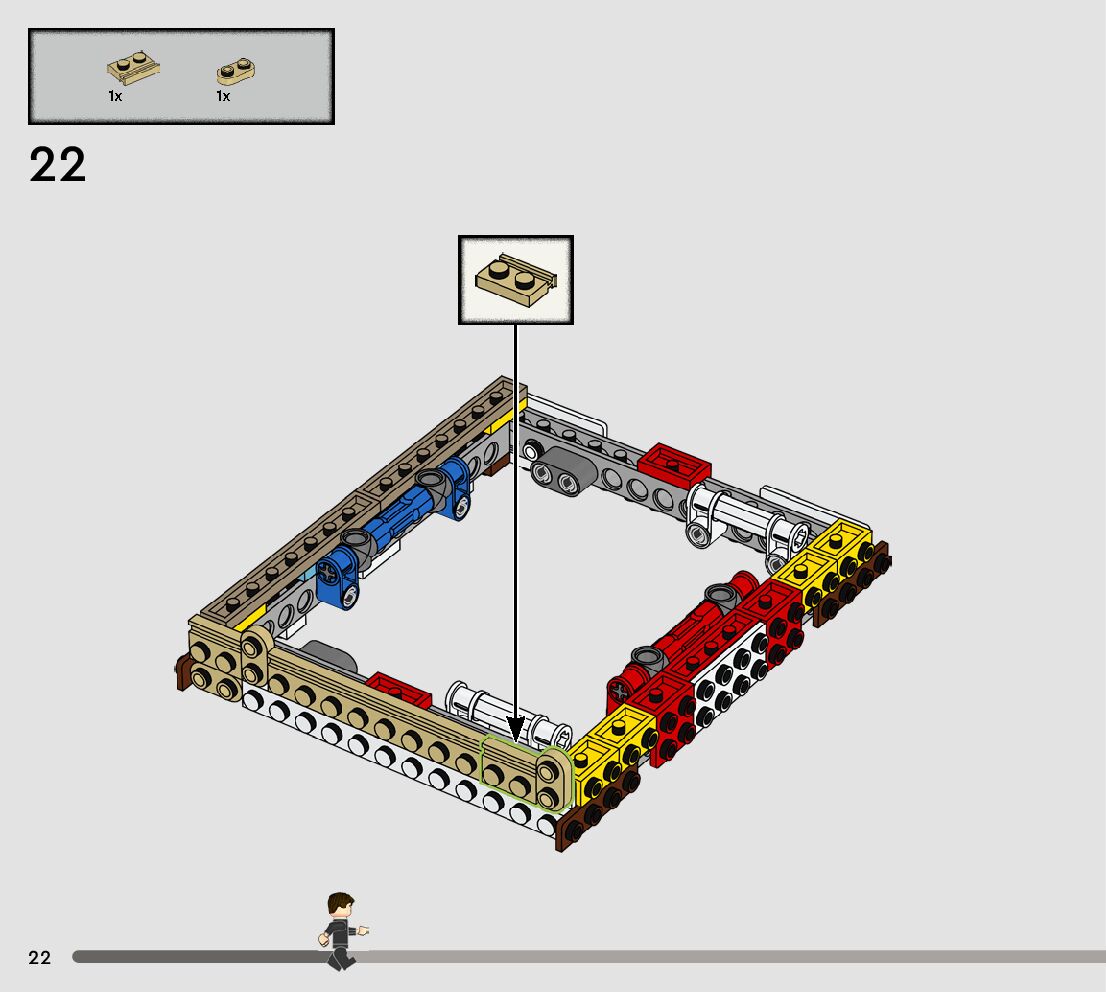 1x
1x

22

22