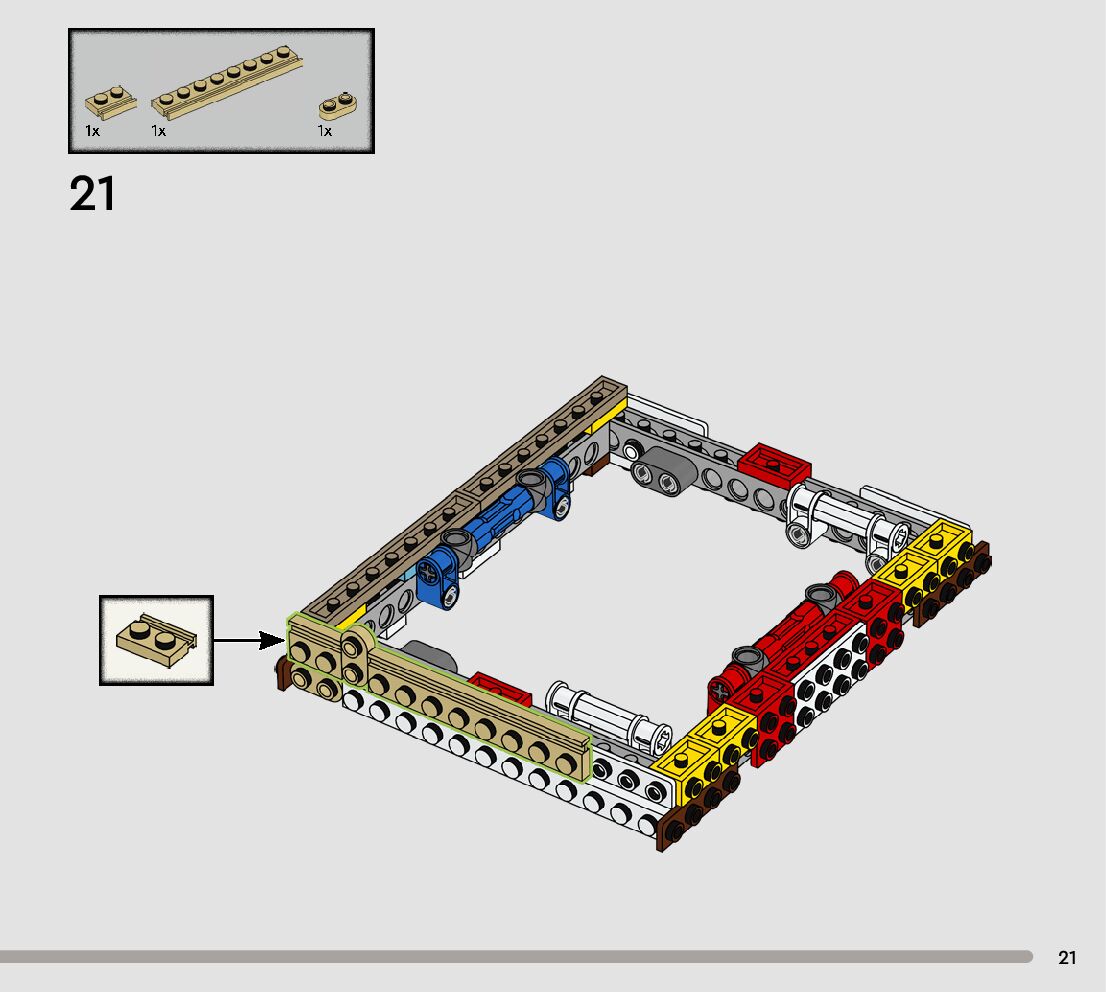 1x 1x 1x

21

21