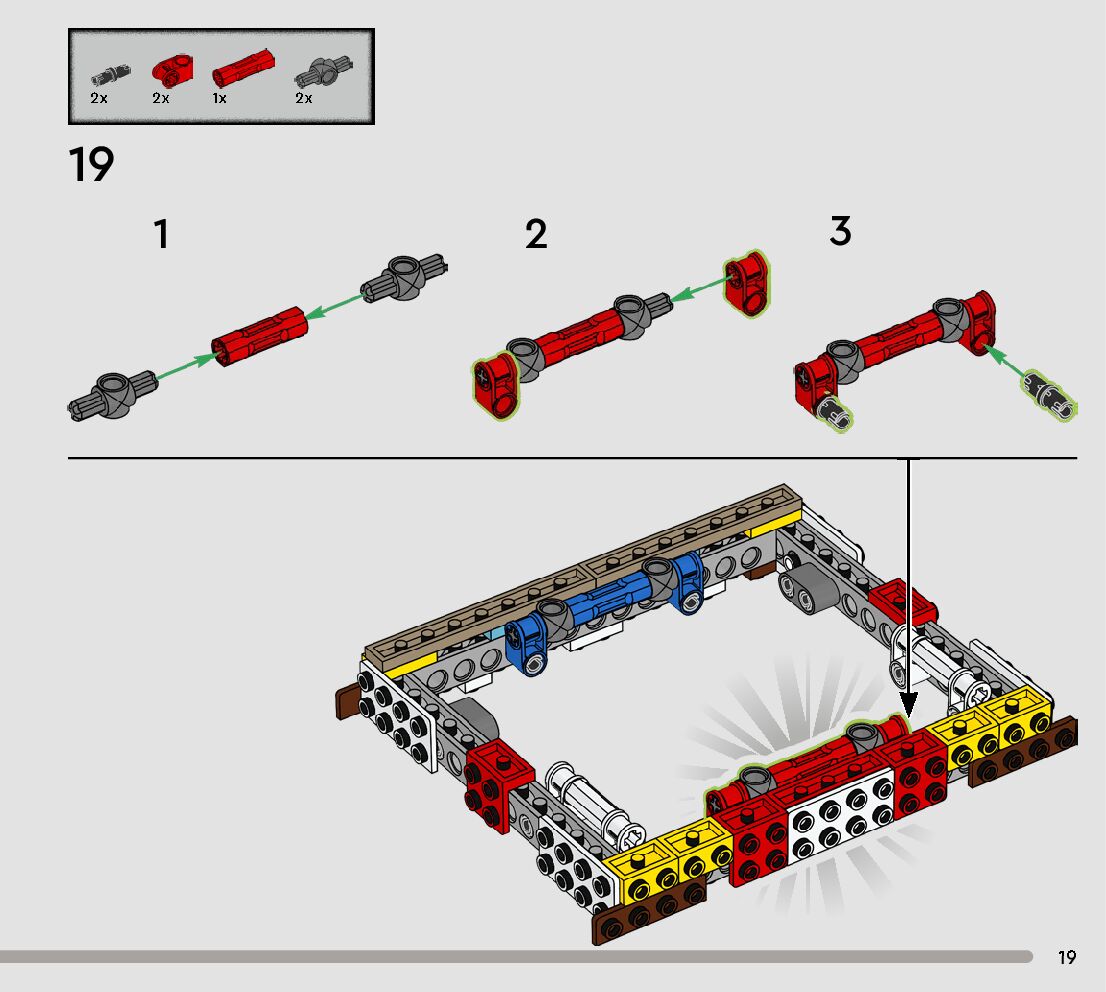 2x 2x 1x 2x

19

1

2

3

19