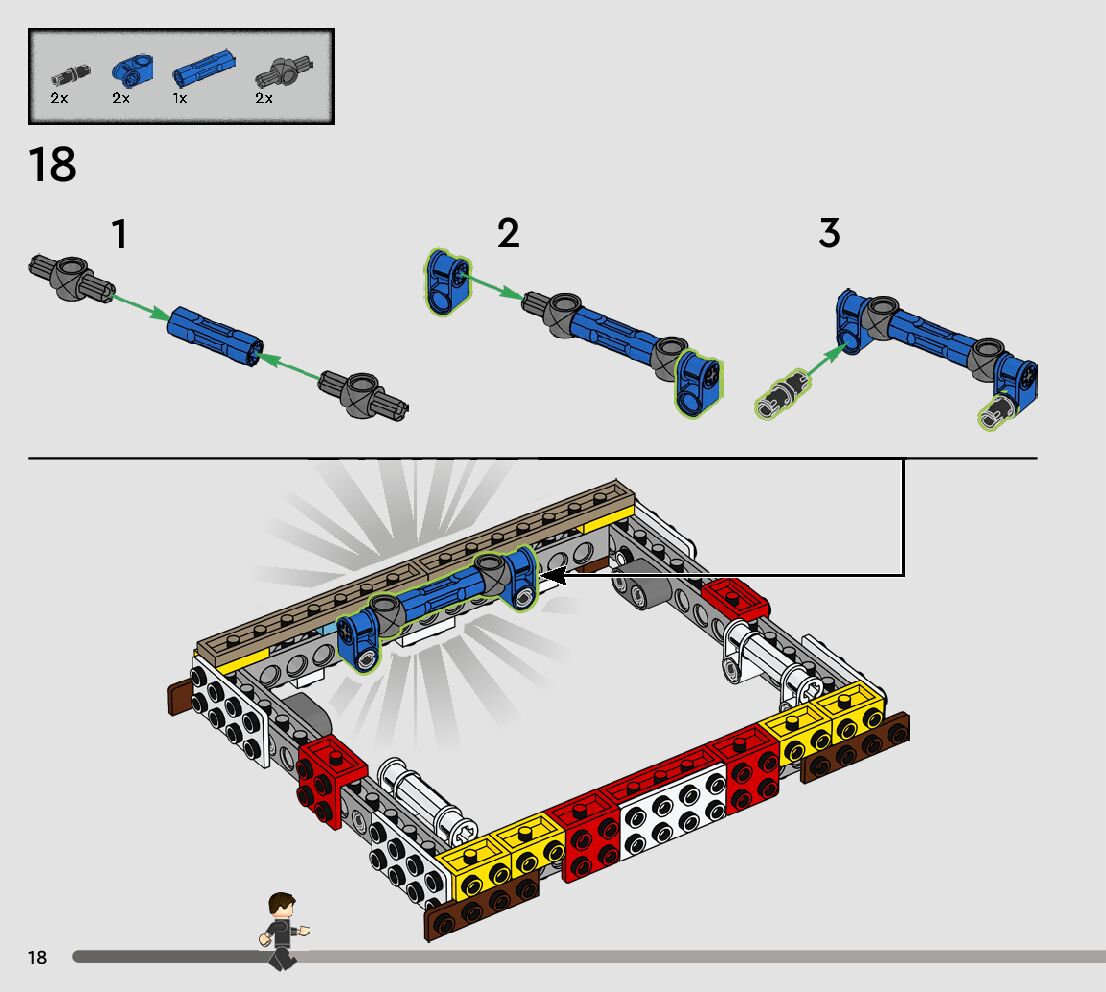 2x 2x 1x 2x

18

1

2

3

18