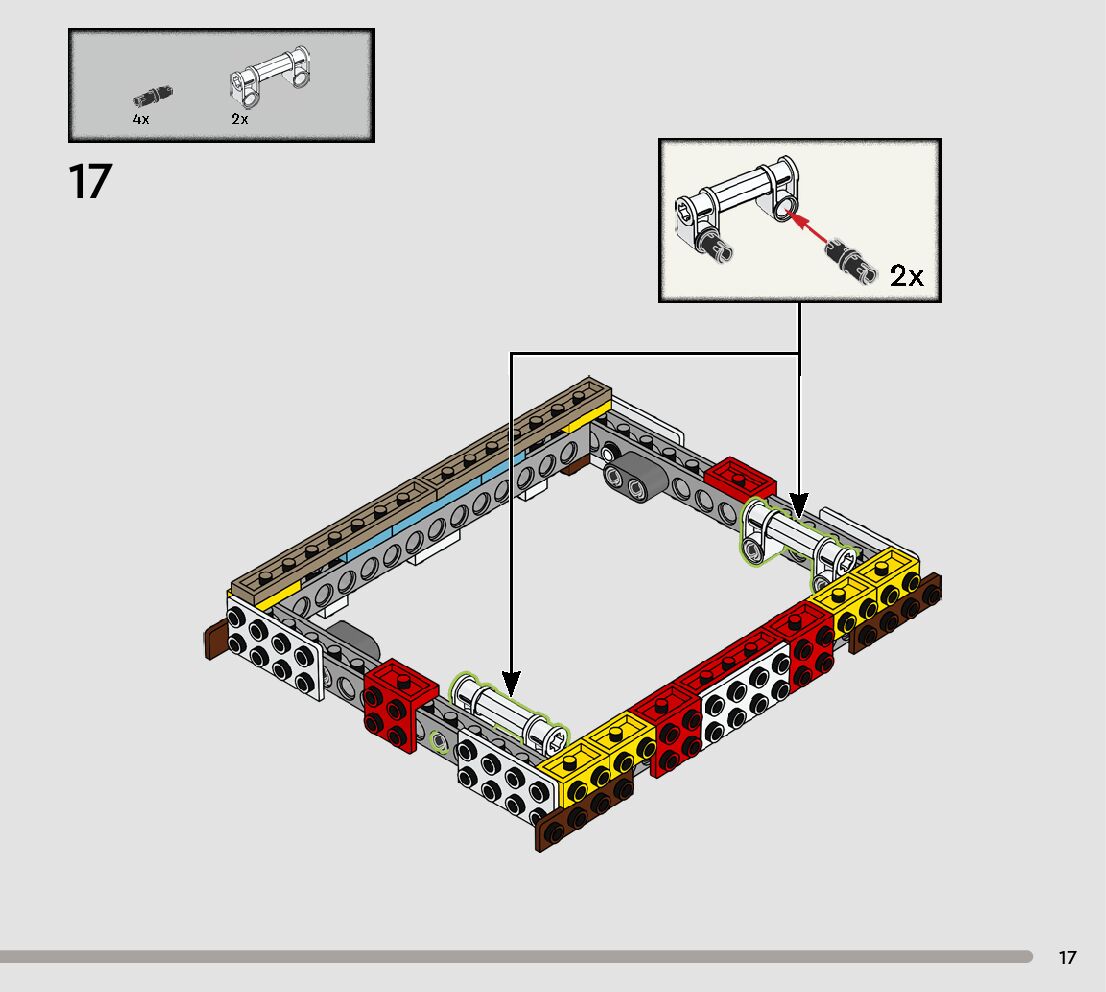 4x
2x

17

2x

17