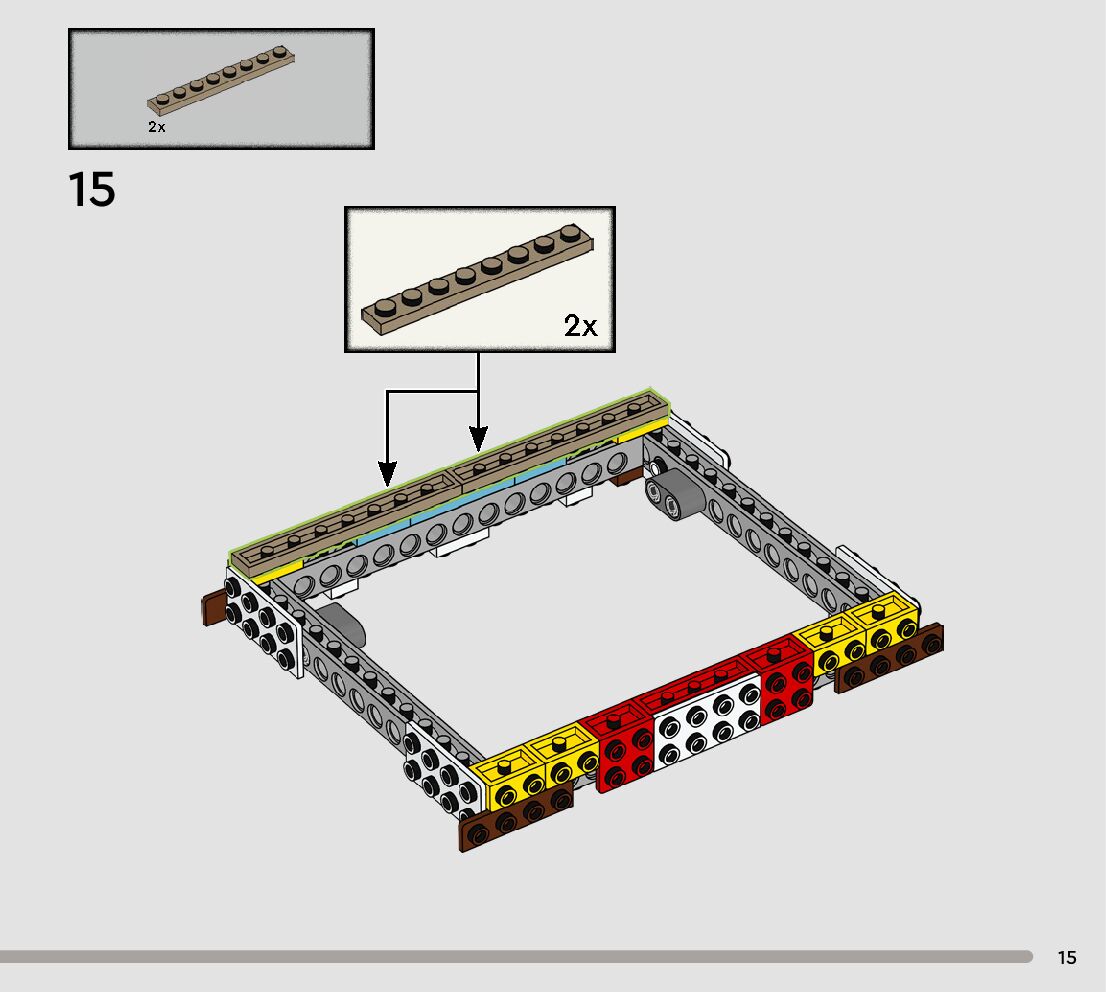 2x

15

2x

15