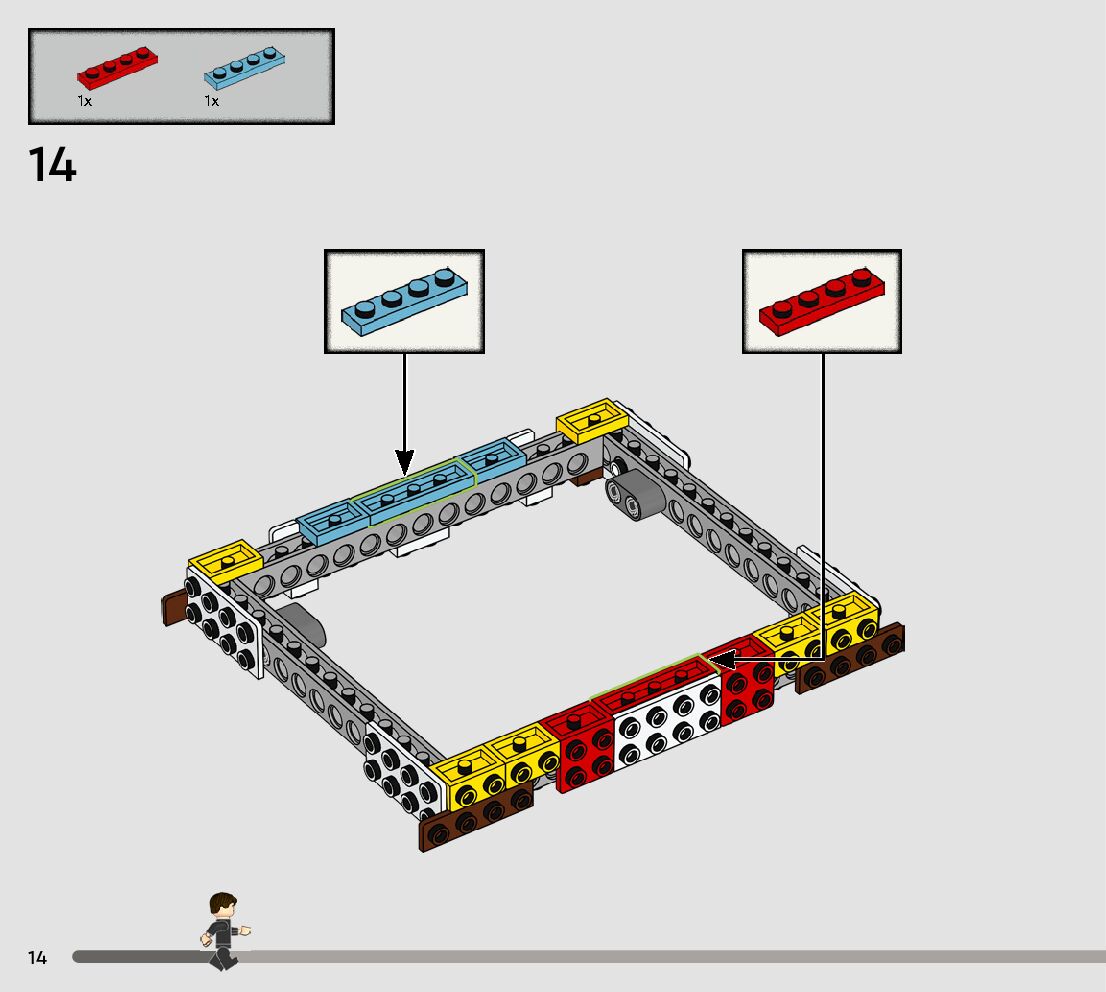 1x
1x

14

14