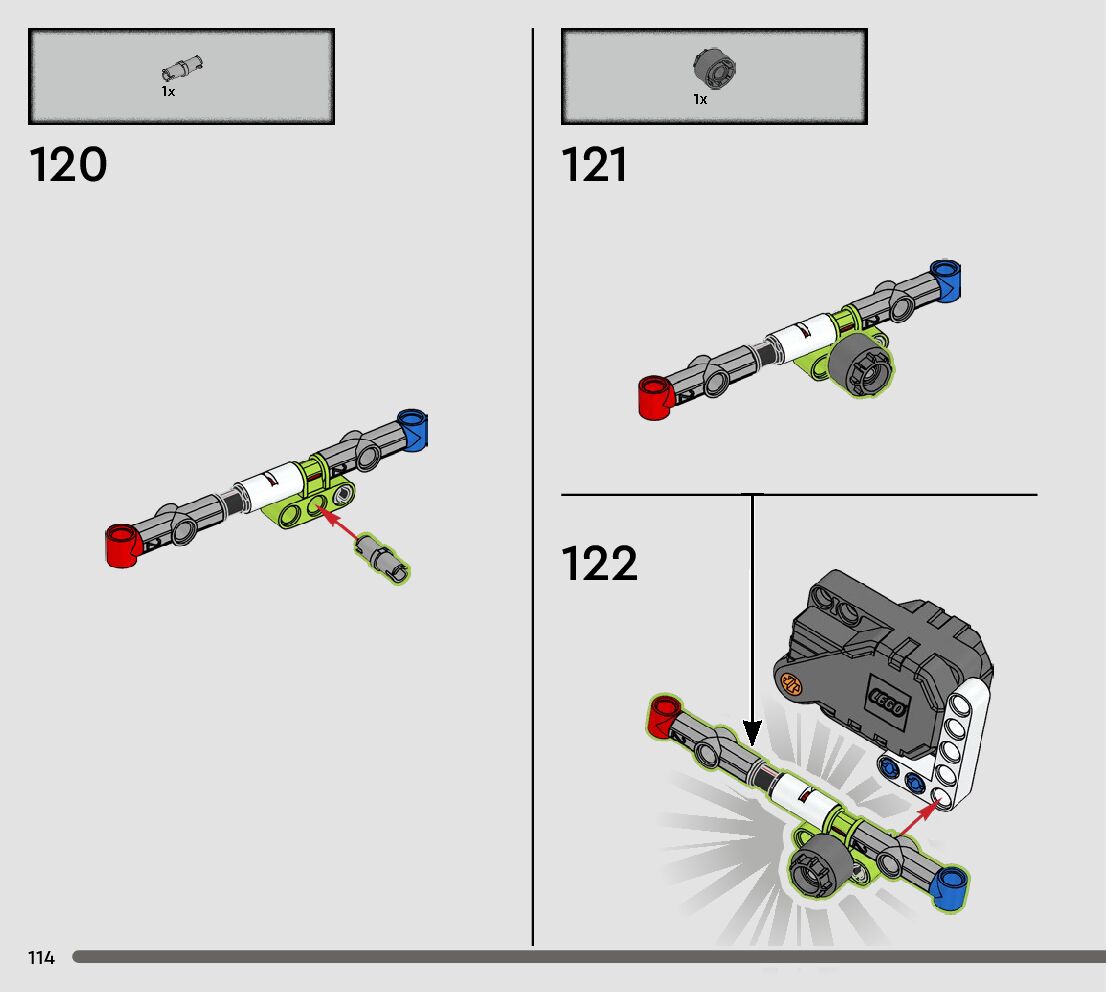 1x

120

1x

121

122

LEGO

114