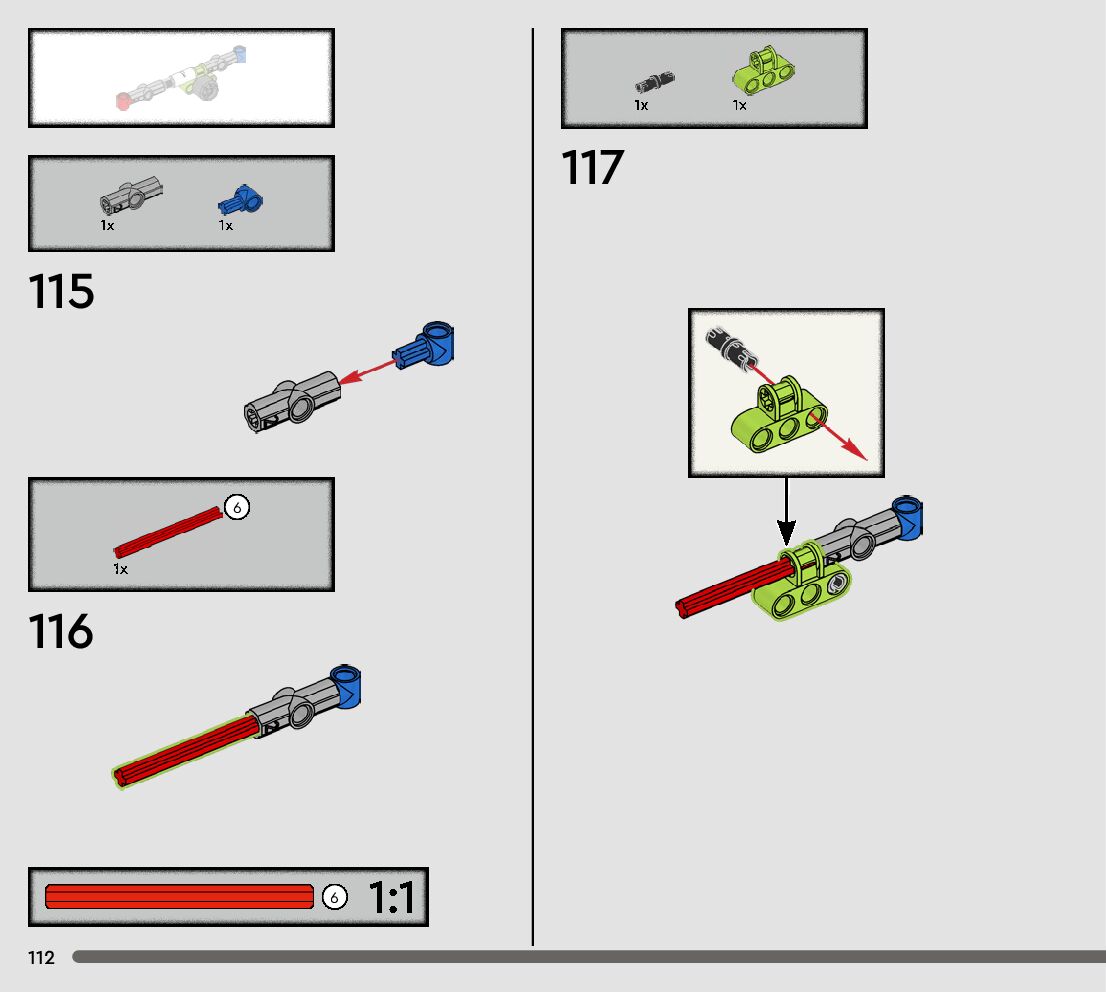 1x 1x

115

6
1x

116

6 1:1

112

1x 1x

117