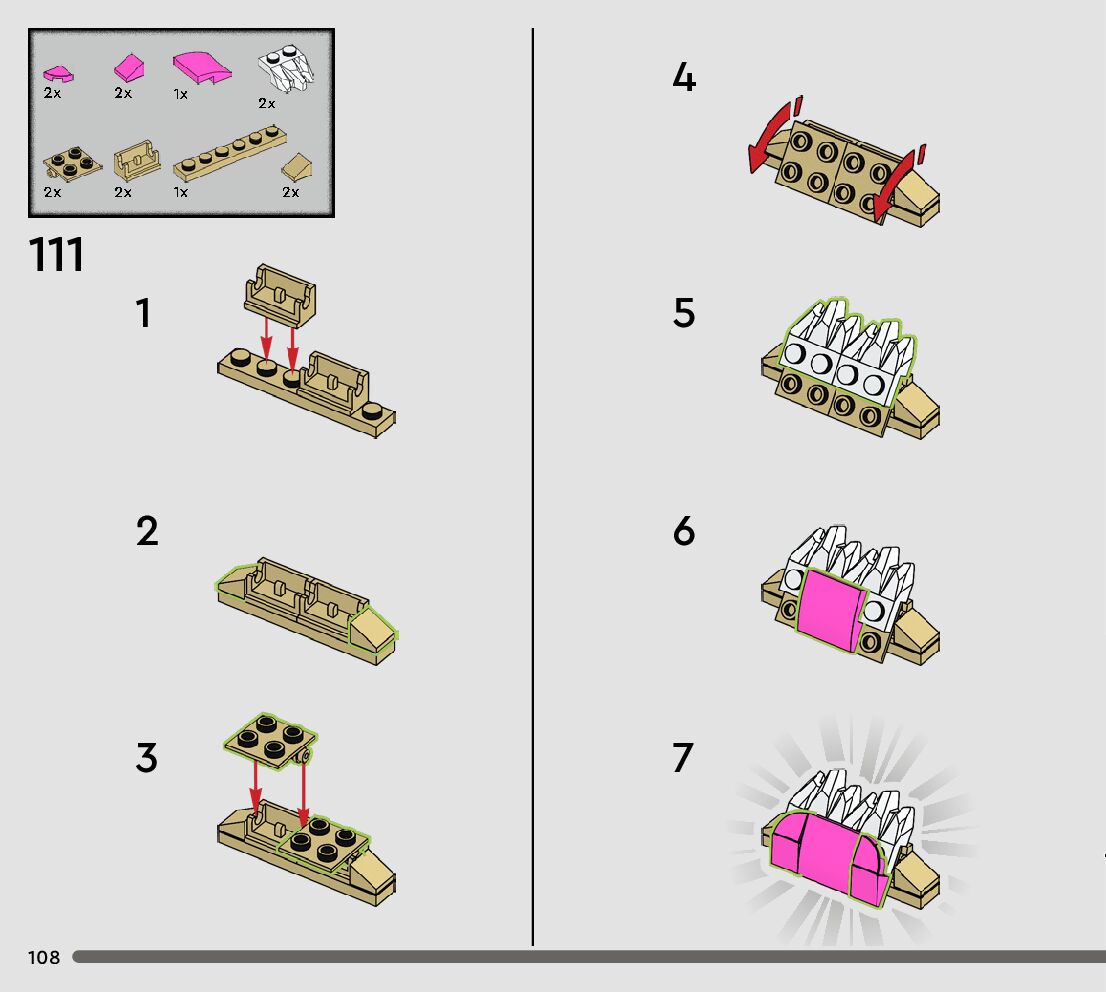 2x 2x 1x 2x
2x 2x 1x 2x

111

1

2

3

4

5

6

7

108