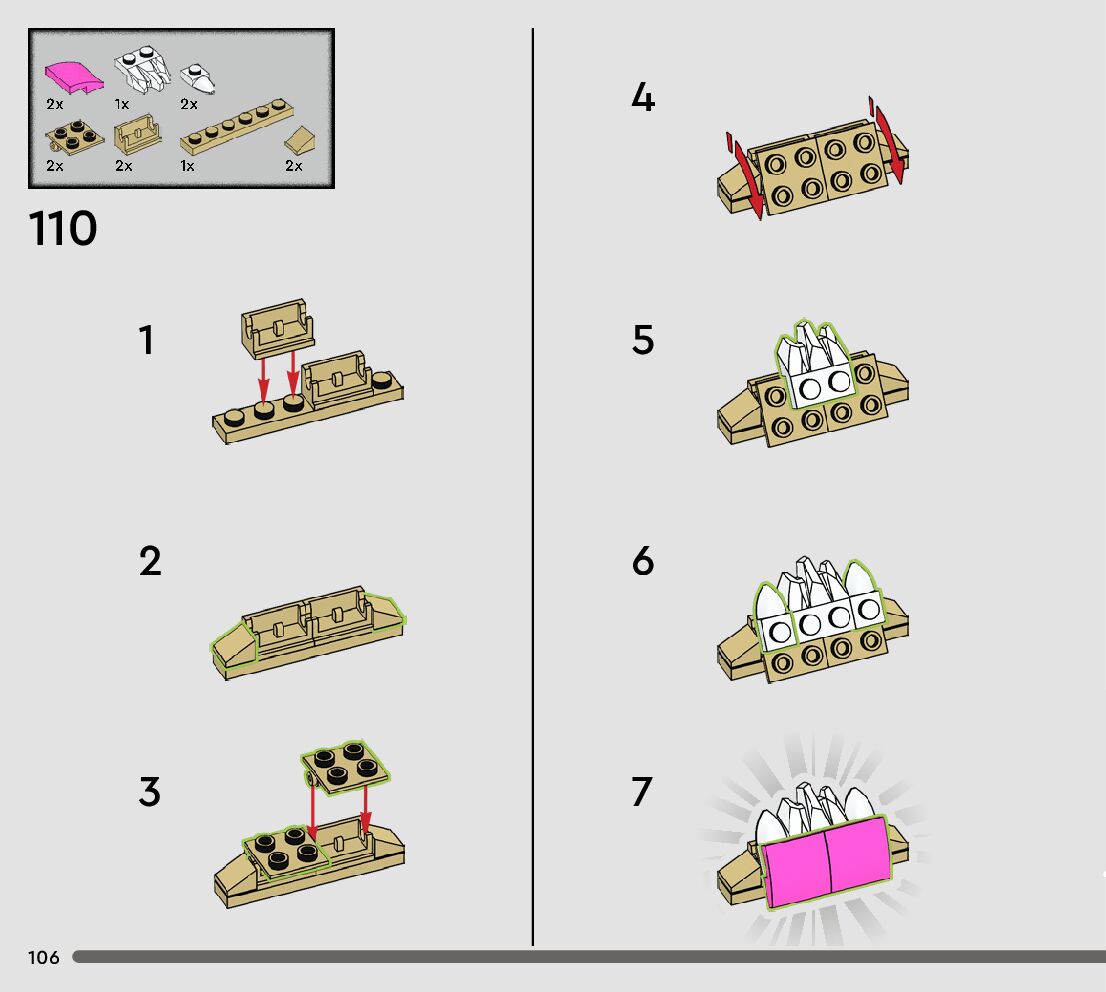 2x 1x 2x
2x 2x 1x 2x

110

1

2

3

4

5

6

7

106