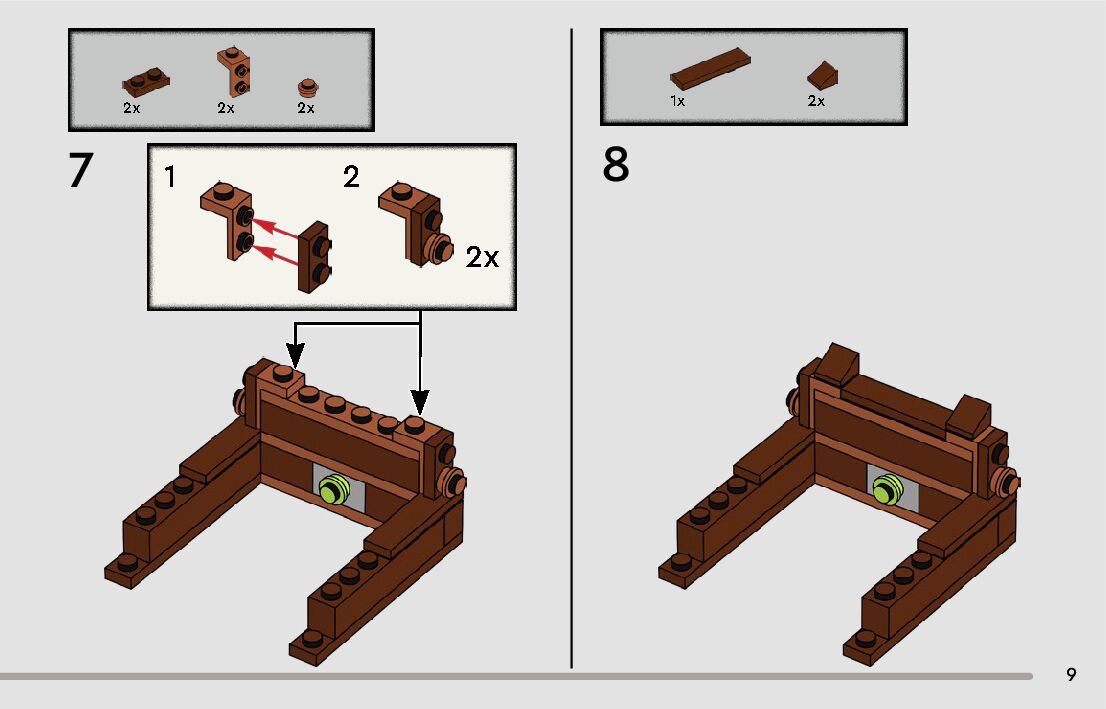 2x 2x 2x

7

1 2

2x

1x 2x

8

9