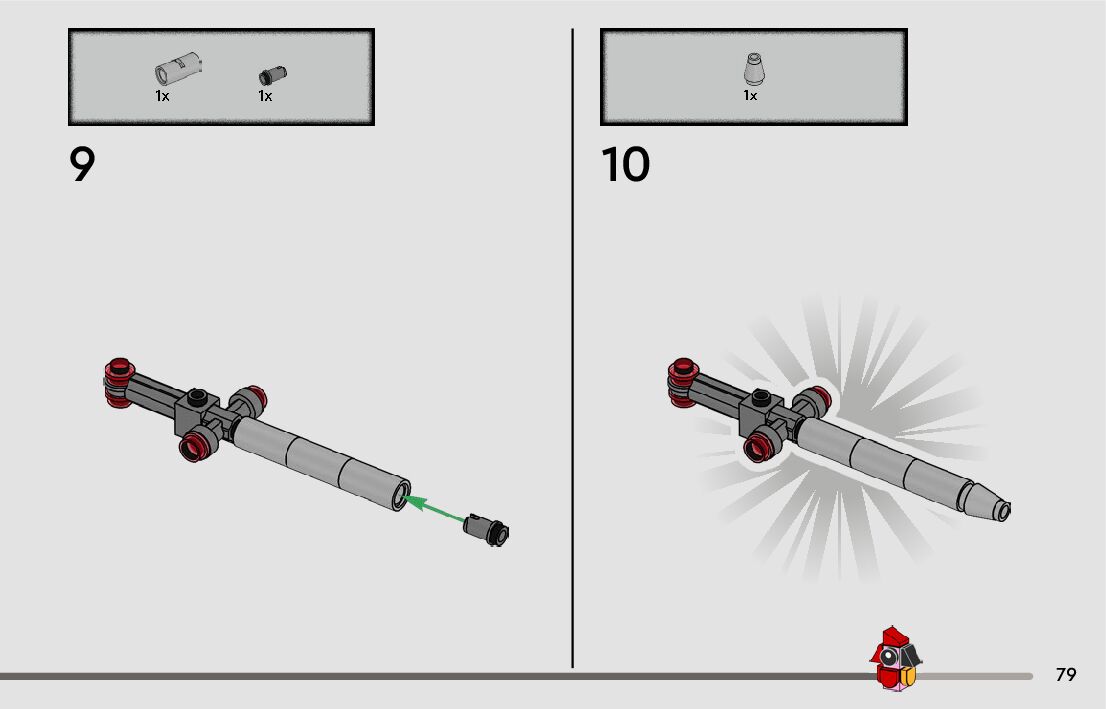 1x 1x

9

1x

10

79