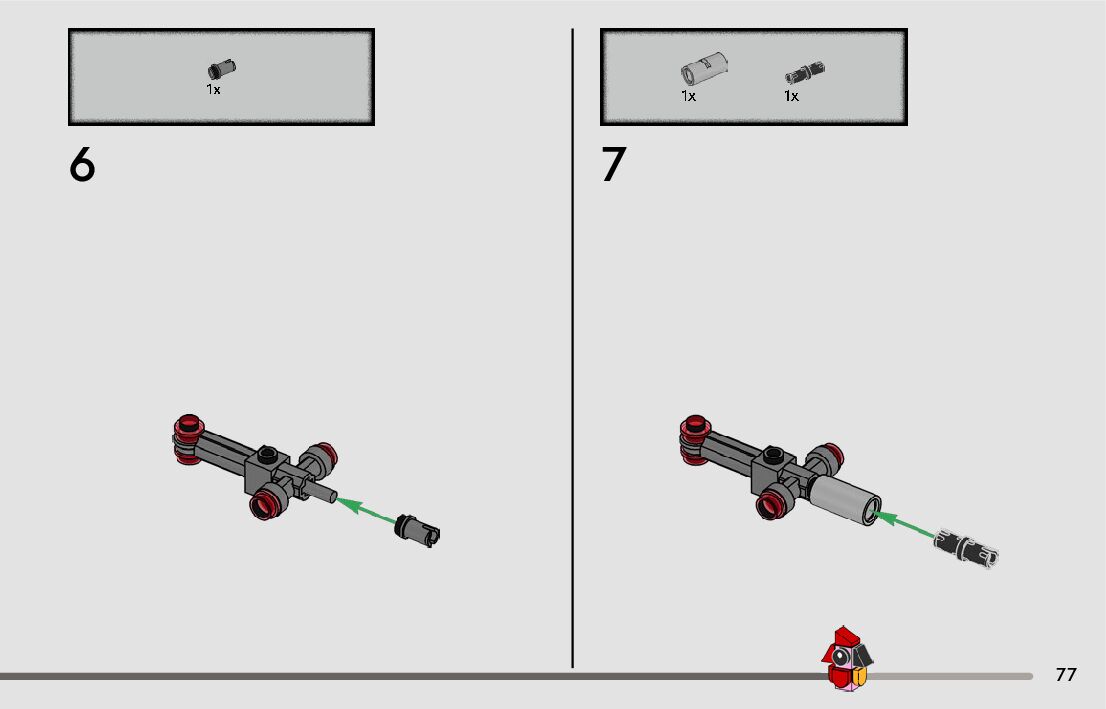 1x

6

1x

1x

7

77