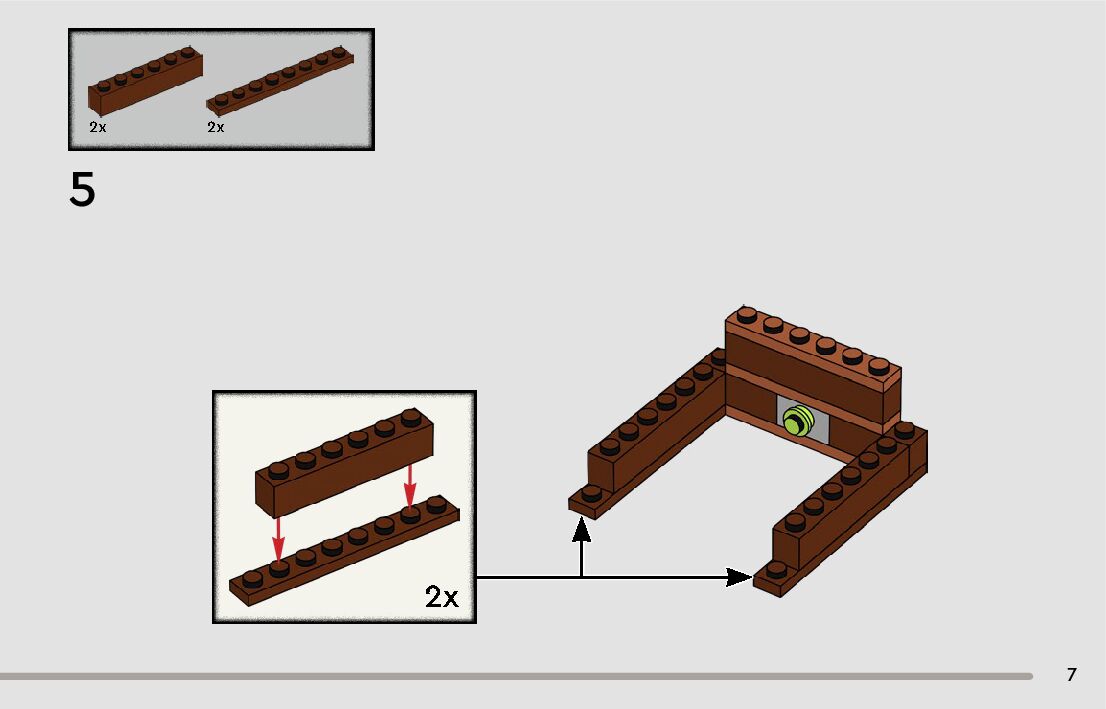 2x 2x

5

2x

7