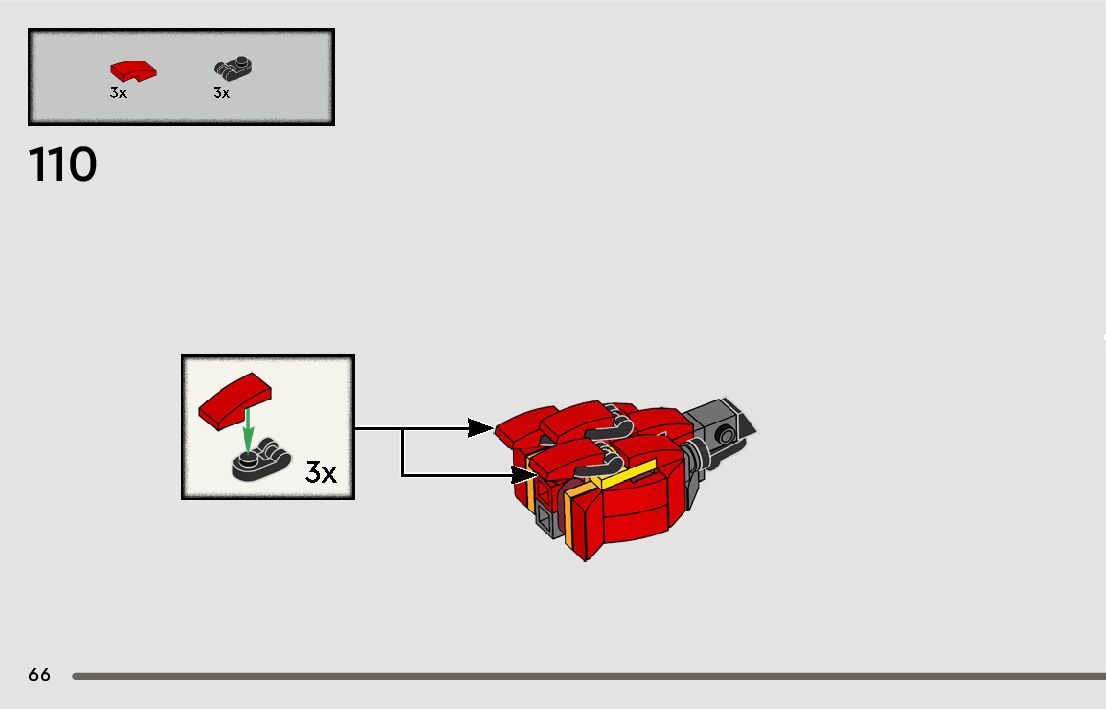 3x 3x

110

3x

66