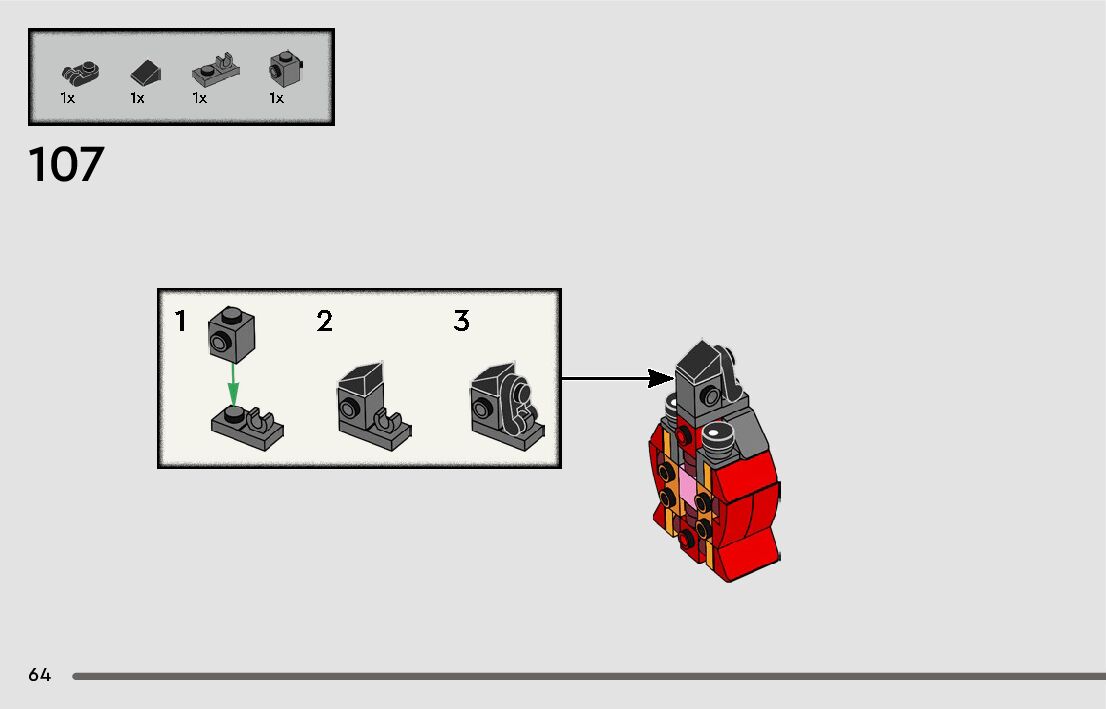 1x 1x 1x 1x

107

1 2 3

64