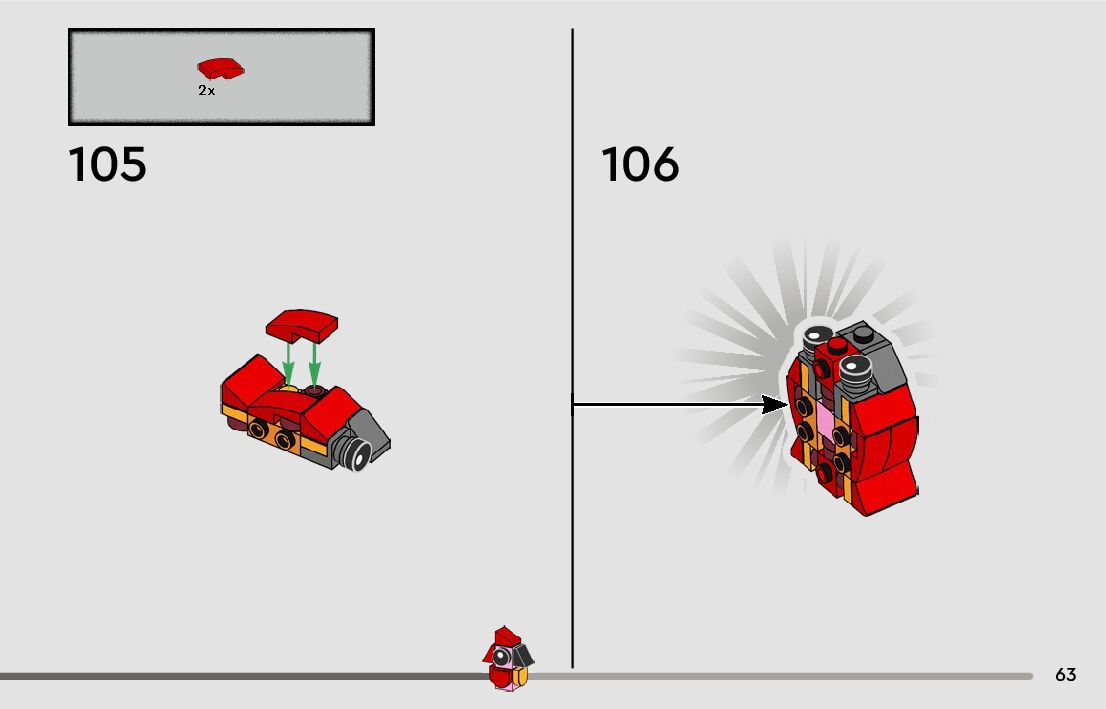 2x

105

106

63