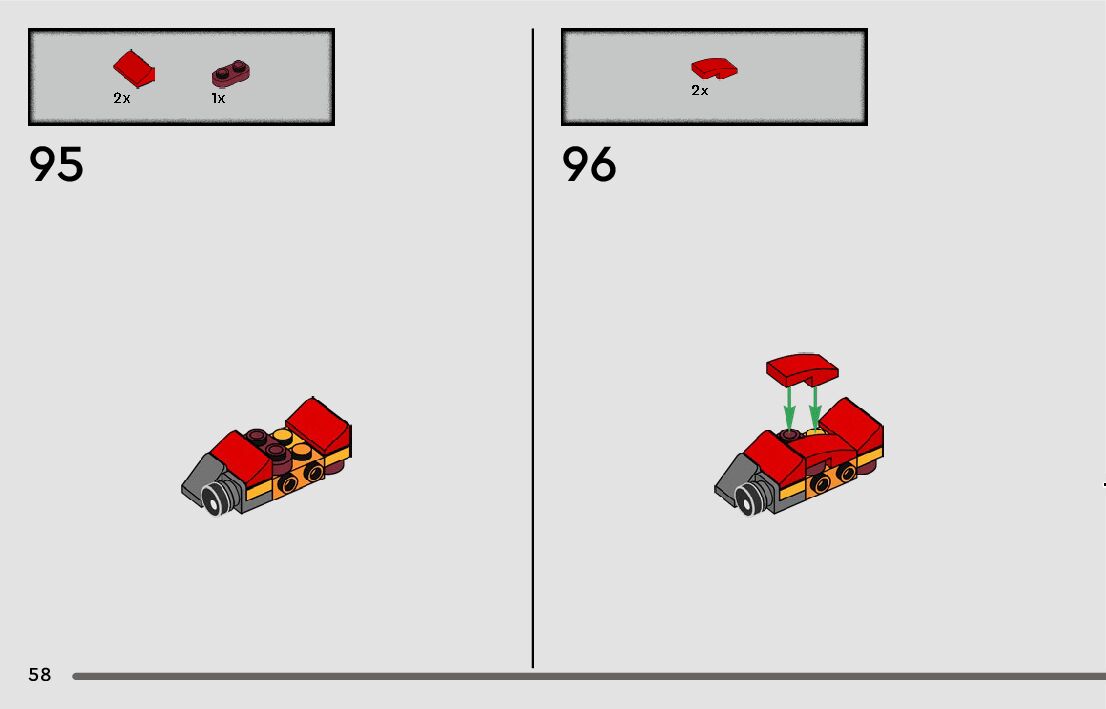 2x 1x

95

2x

96

58