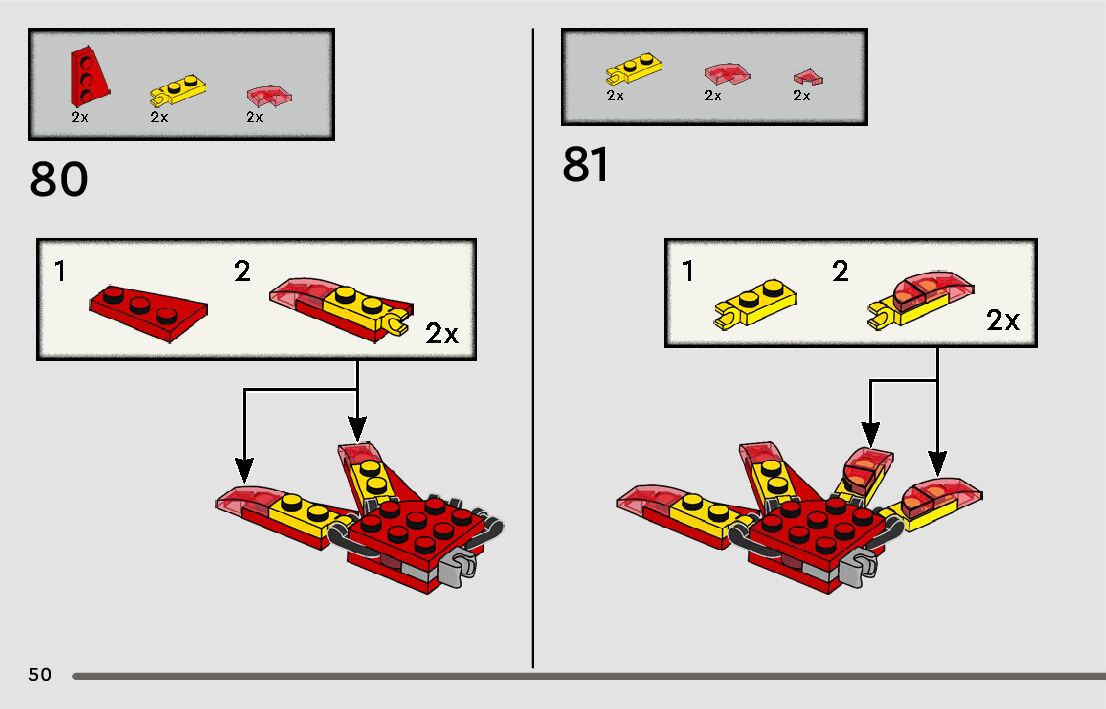 2x 2x 2x

80

1 2 2x

2x 2x 2x

81

1 2 2x

50