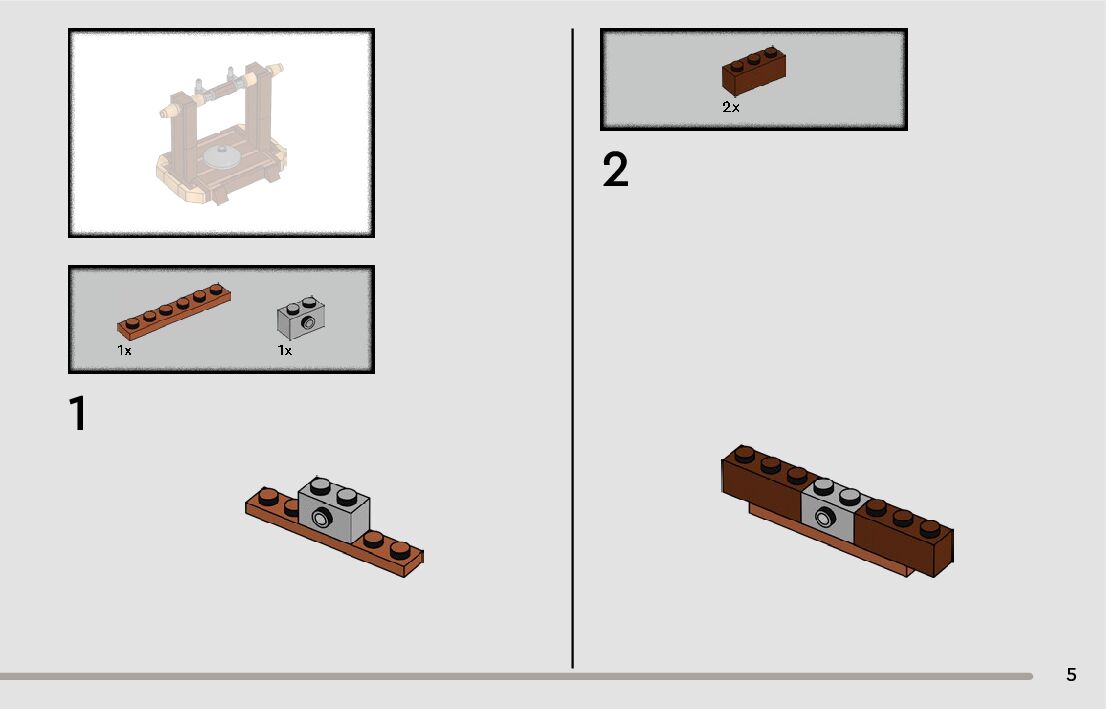 1x
1x

1

2x

2

5