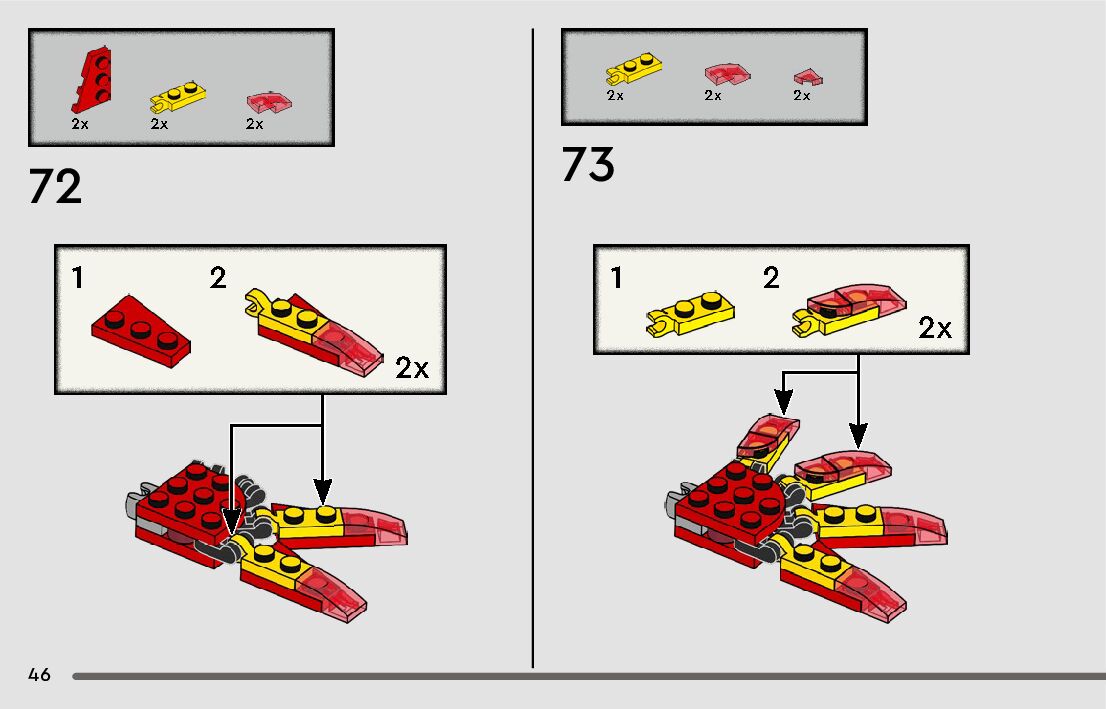 2x 2x 2x

72

1 2

2x

2x 2x 2x

73

1 2

2x

46