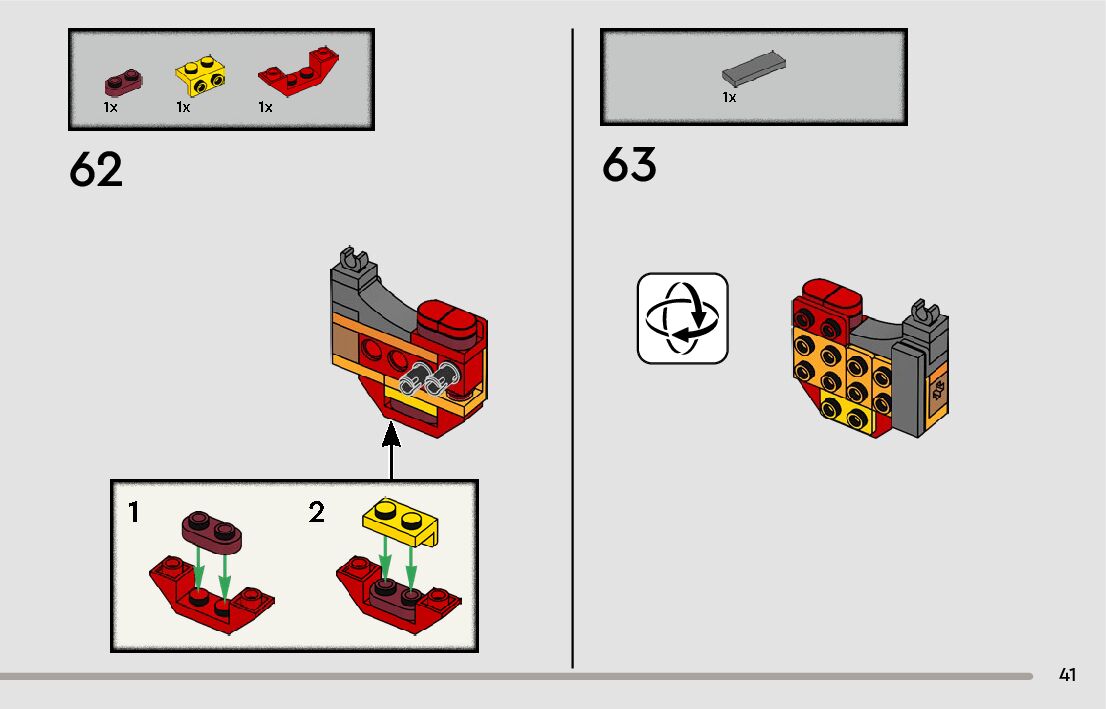 1x 1x 1x

62

1

2

1x

63

41