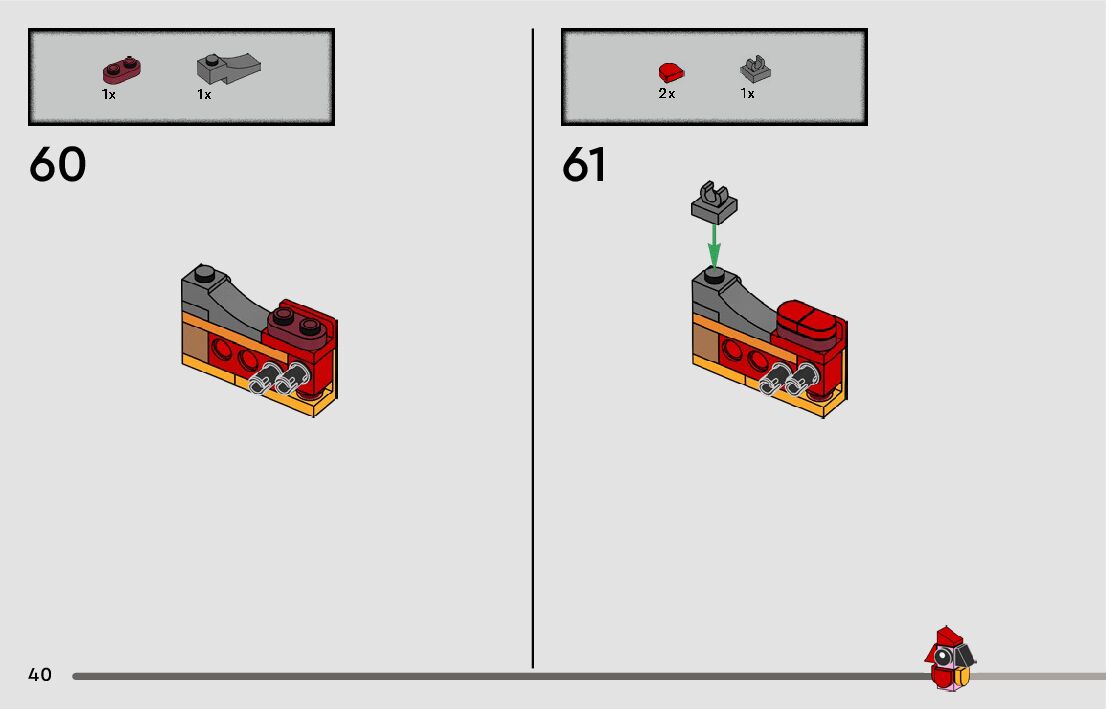 1x 1x

60

2x 1x

61

40