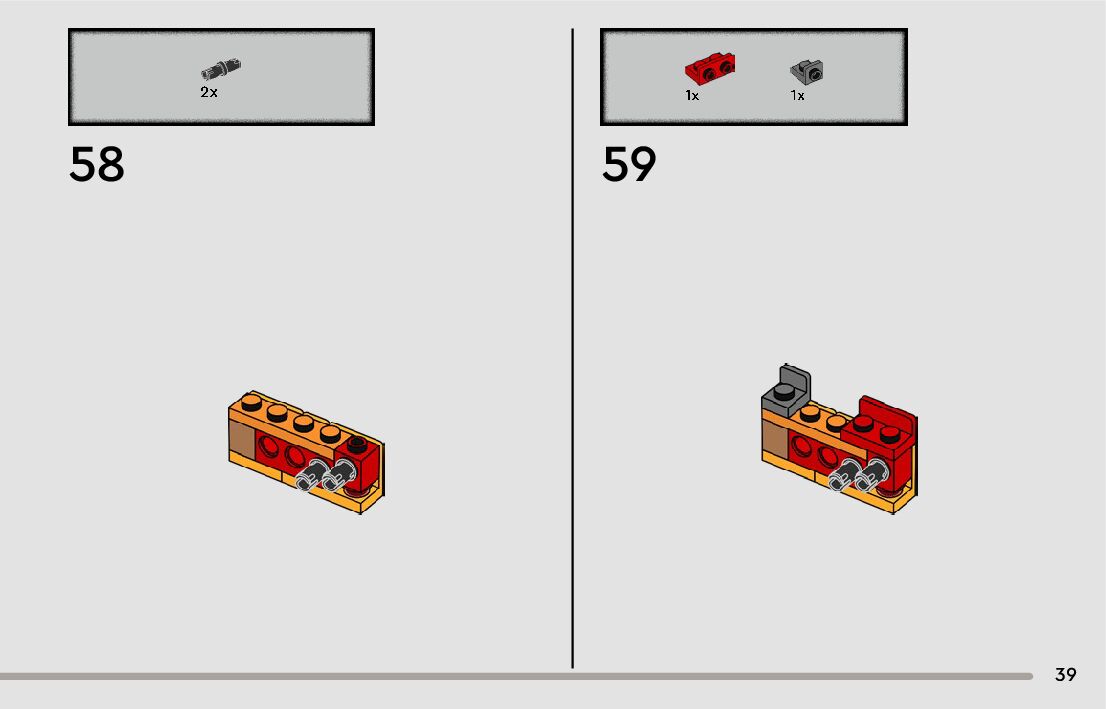 2x

58

1x

1x

59

39