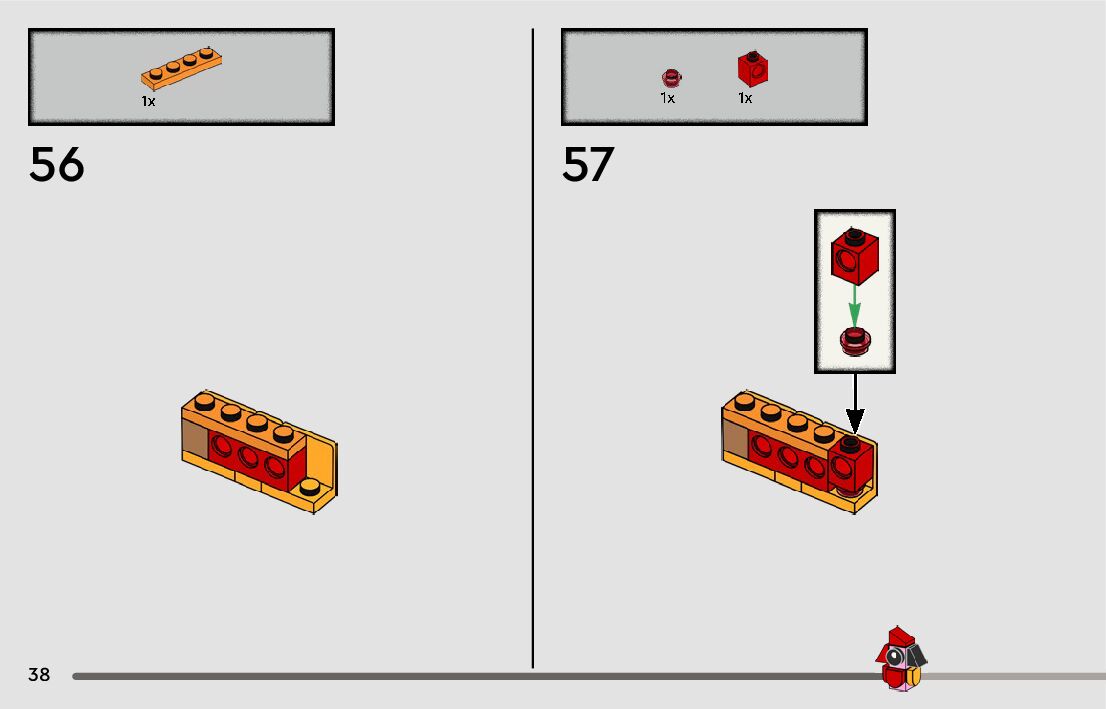 1x

56

1x 1x

57

38