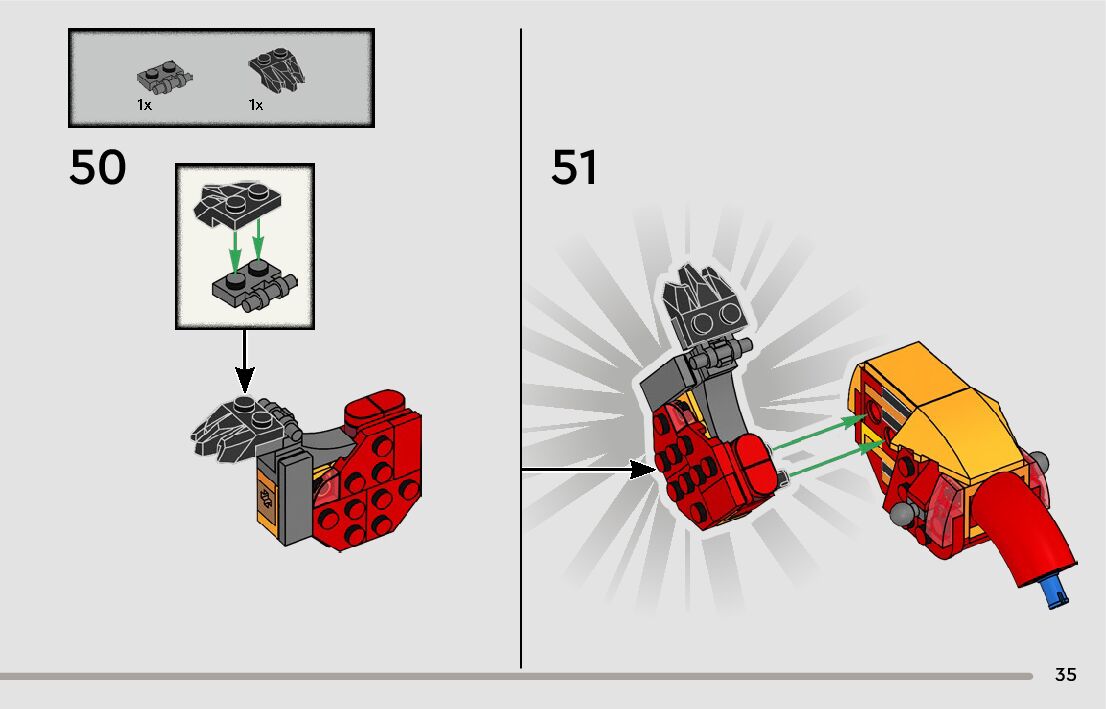 1x
1x

50

51

35