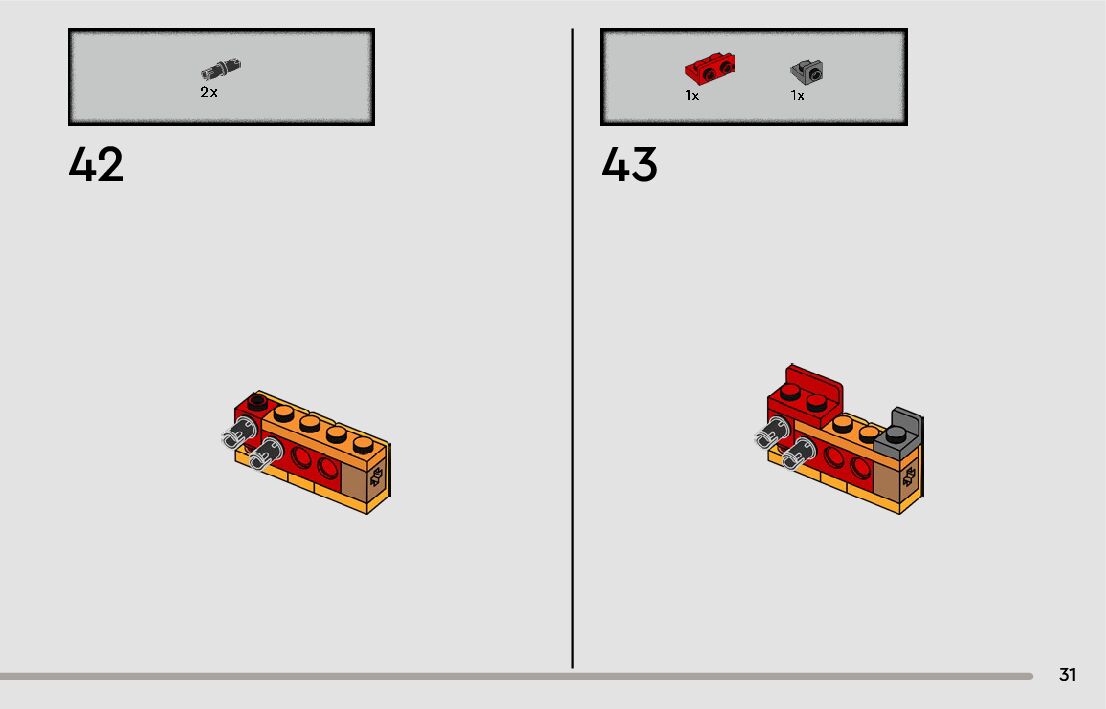 2x

42

1x

1x

43

31