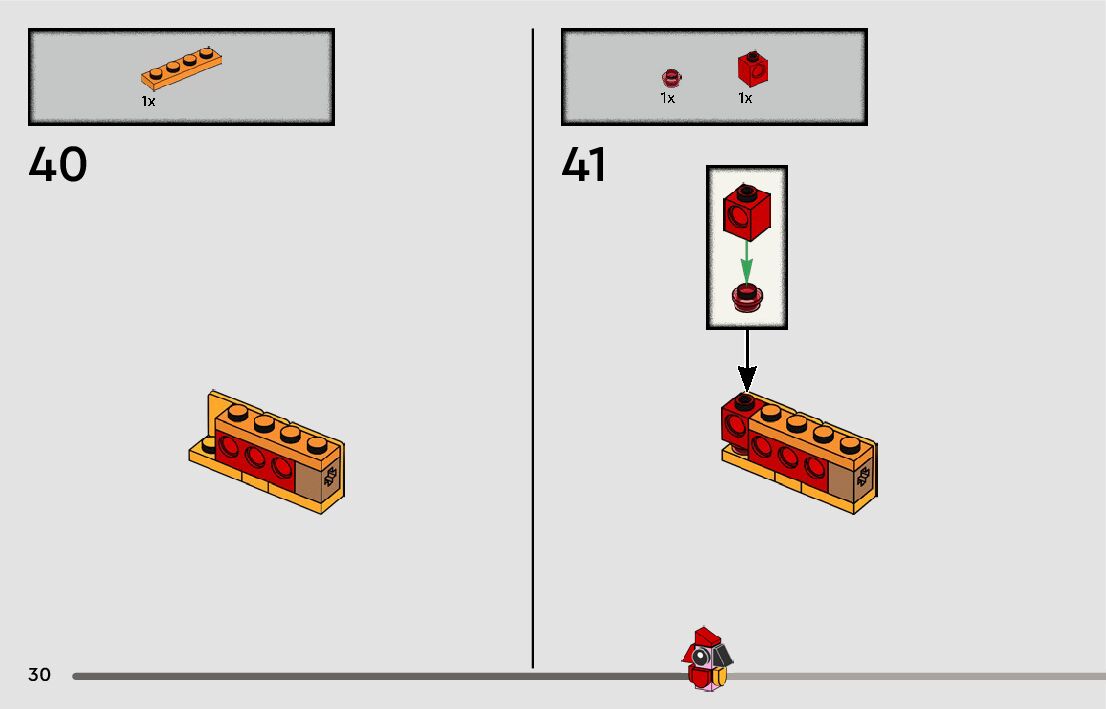 1x

40

1x 1x

41

30