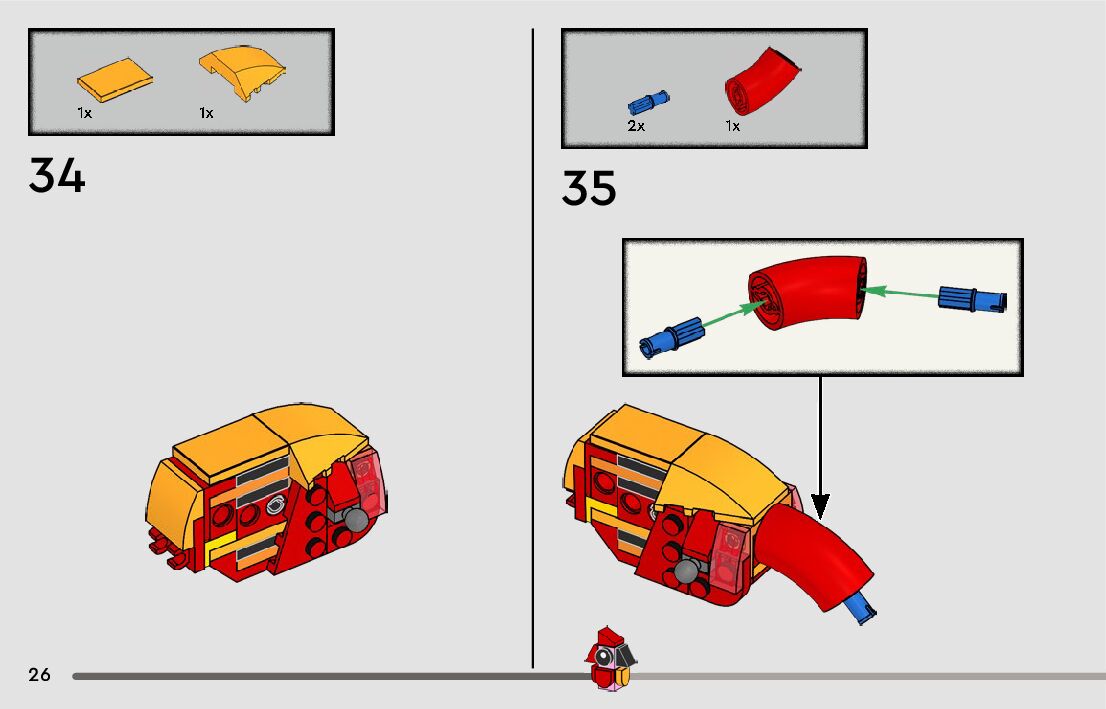 1x 1x

34

2x 1x

35

26