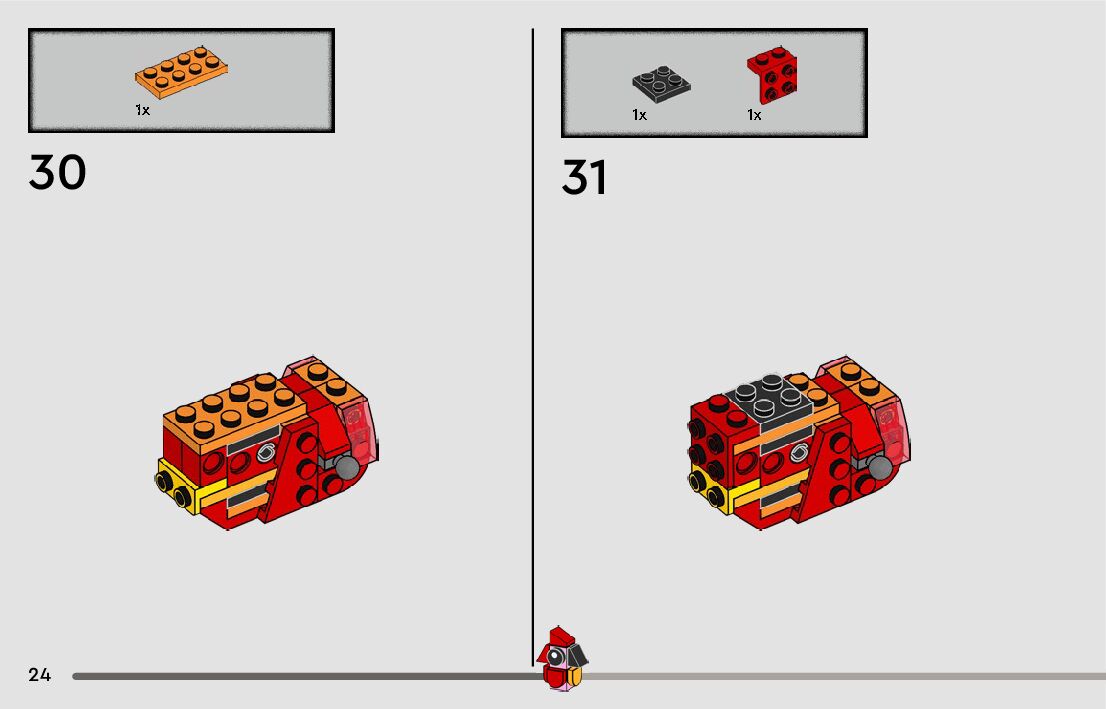 1x

30

1x 1x

31

24