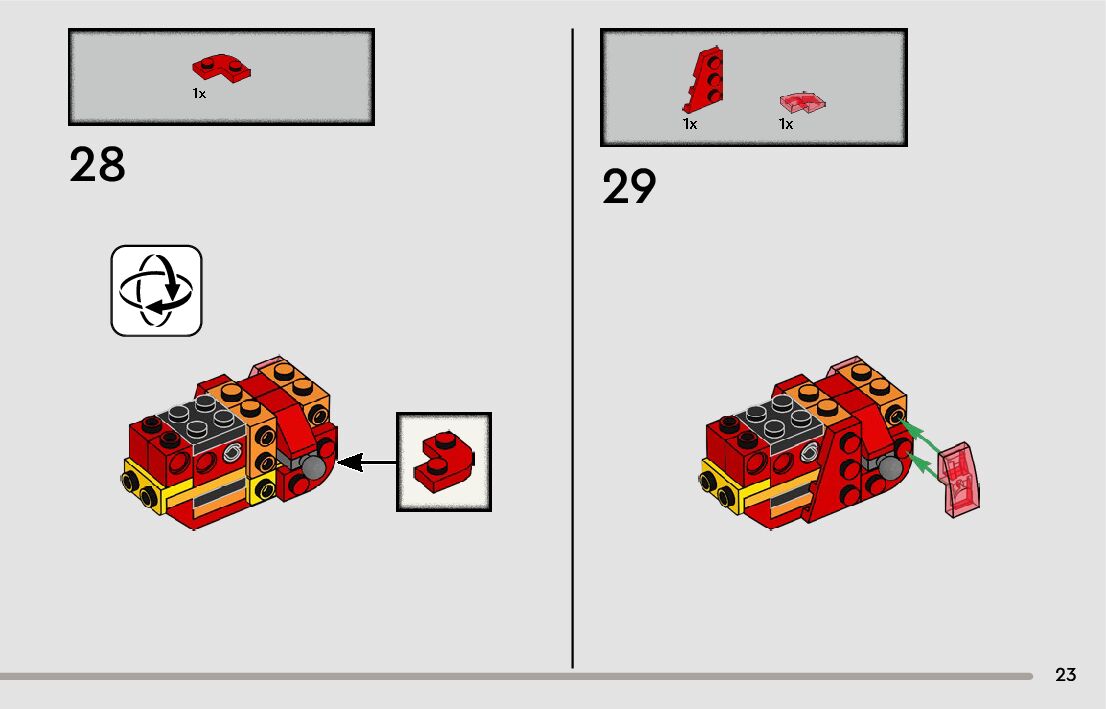 1x

28

1x 1x

29

23