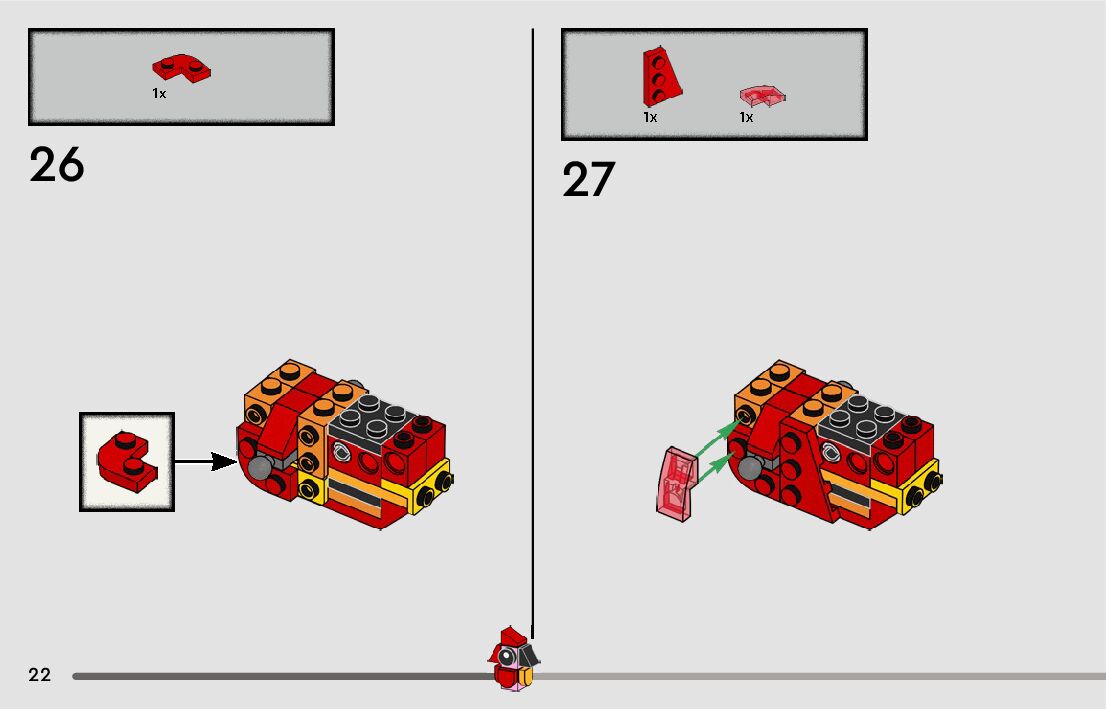 1x

26

1x 1x

27

22