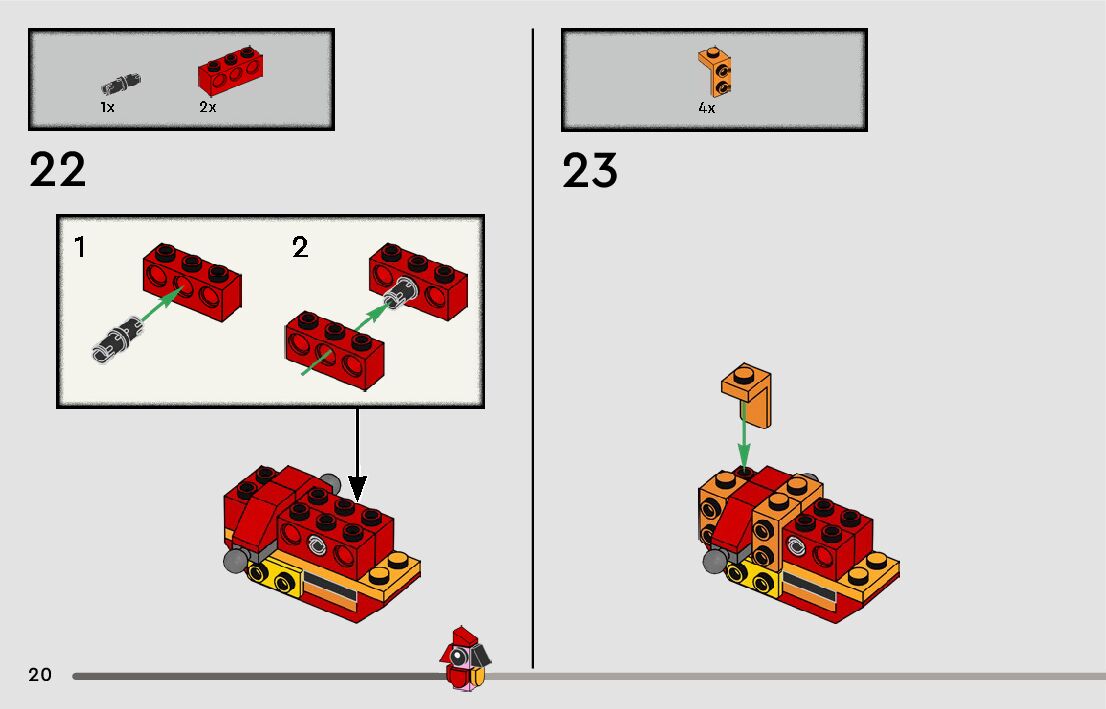 1x 2x

22

1

2

4x

23

20