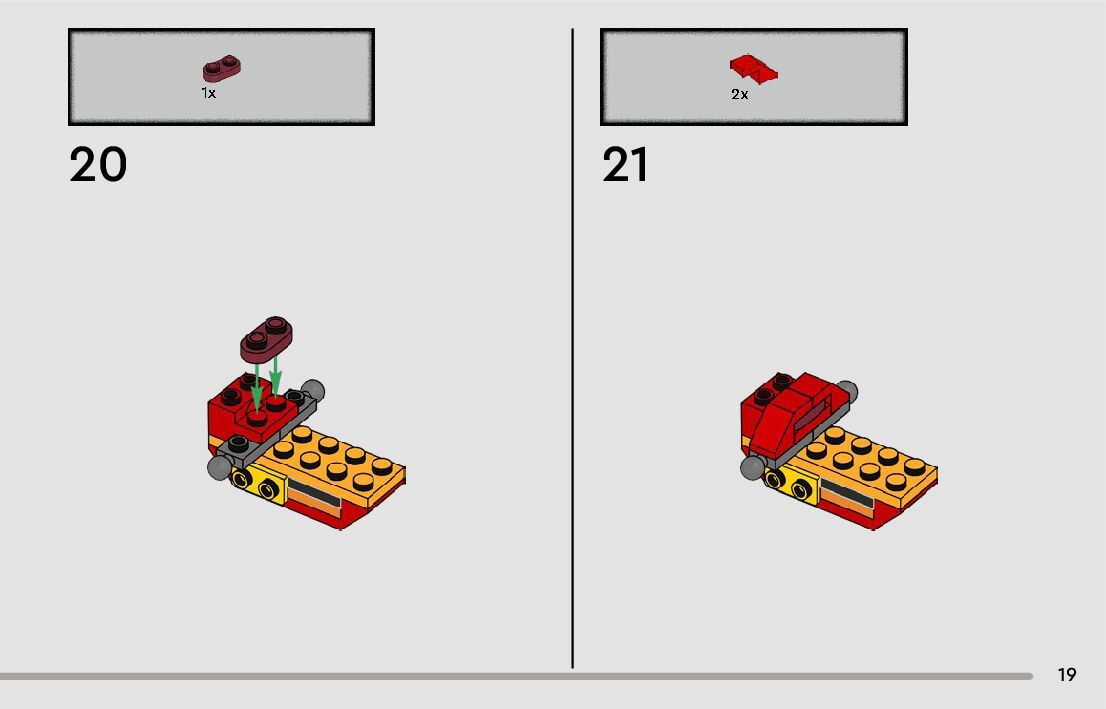 1x

20

2x

21

19