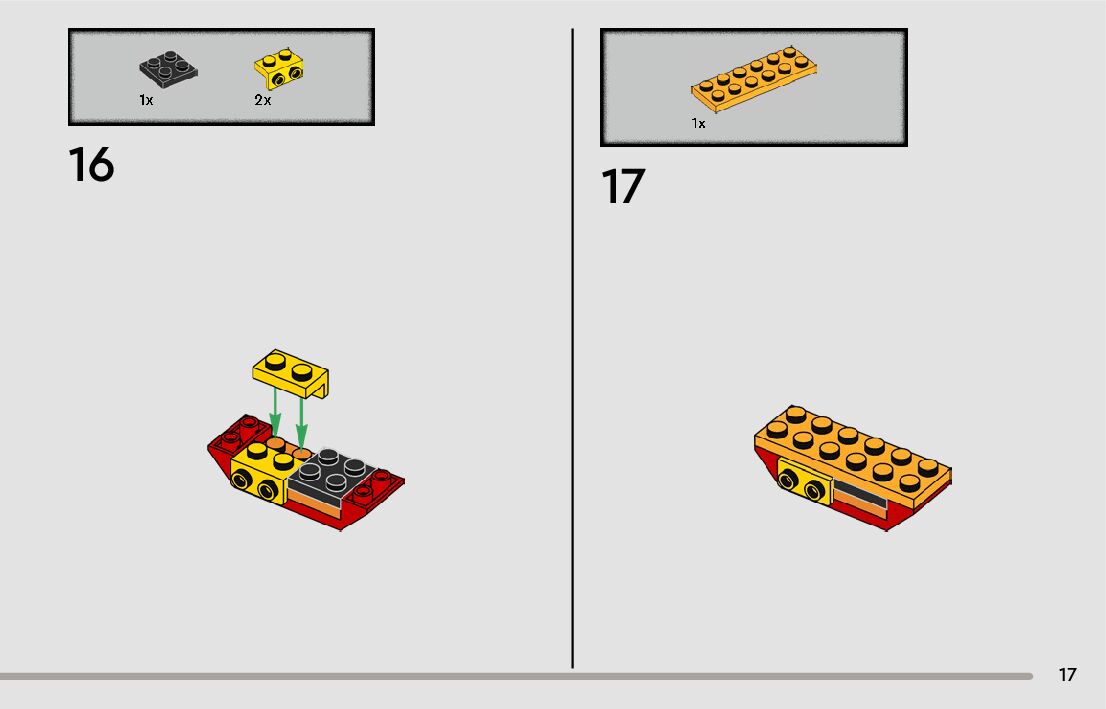 1x 2x

16

1x

17

17