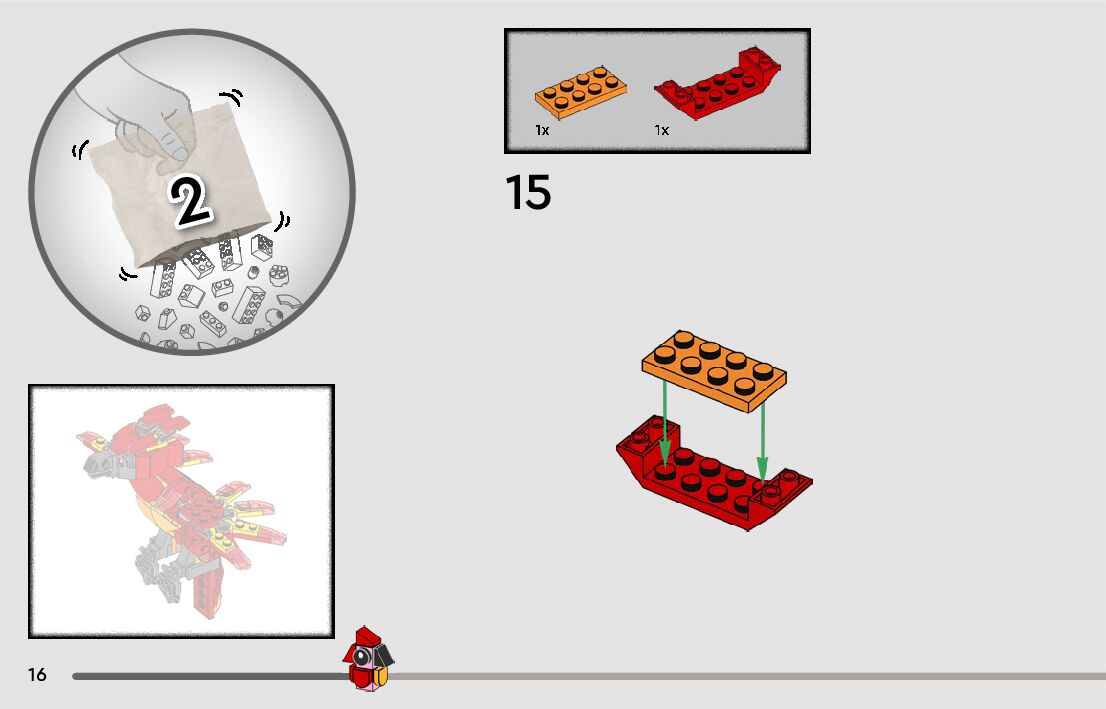 2

1x
1x

15

16