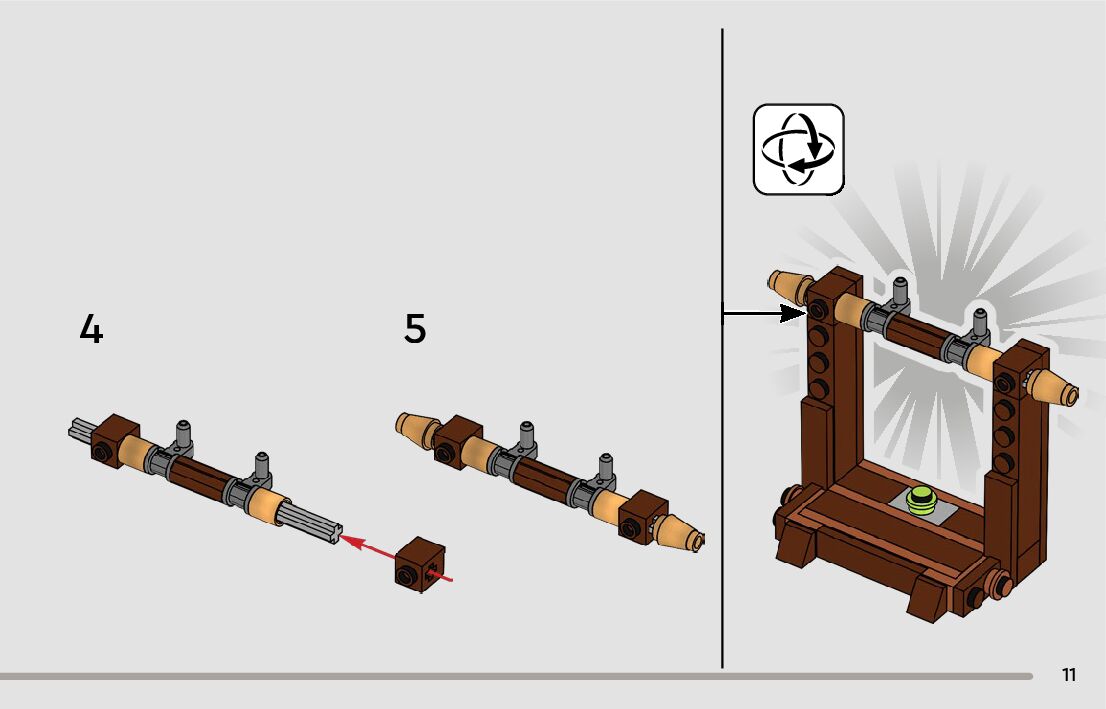 4

5

11