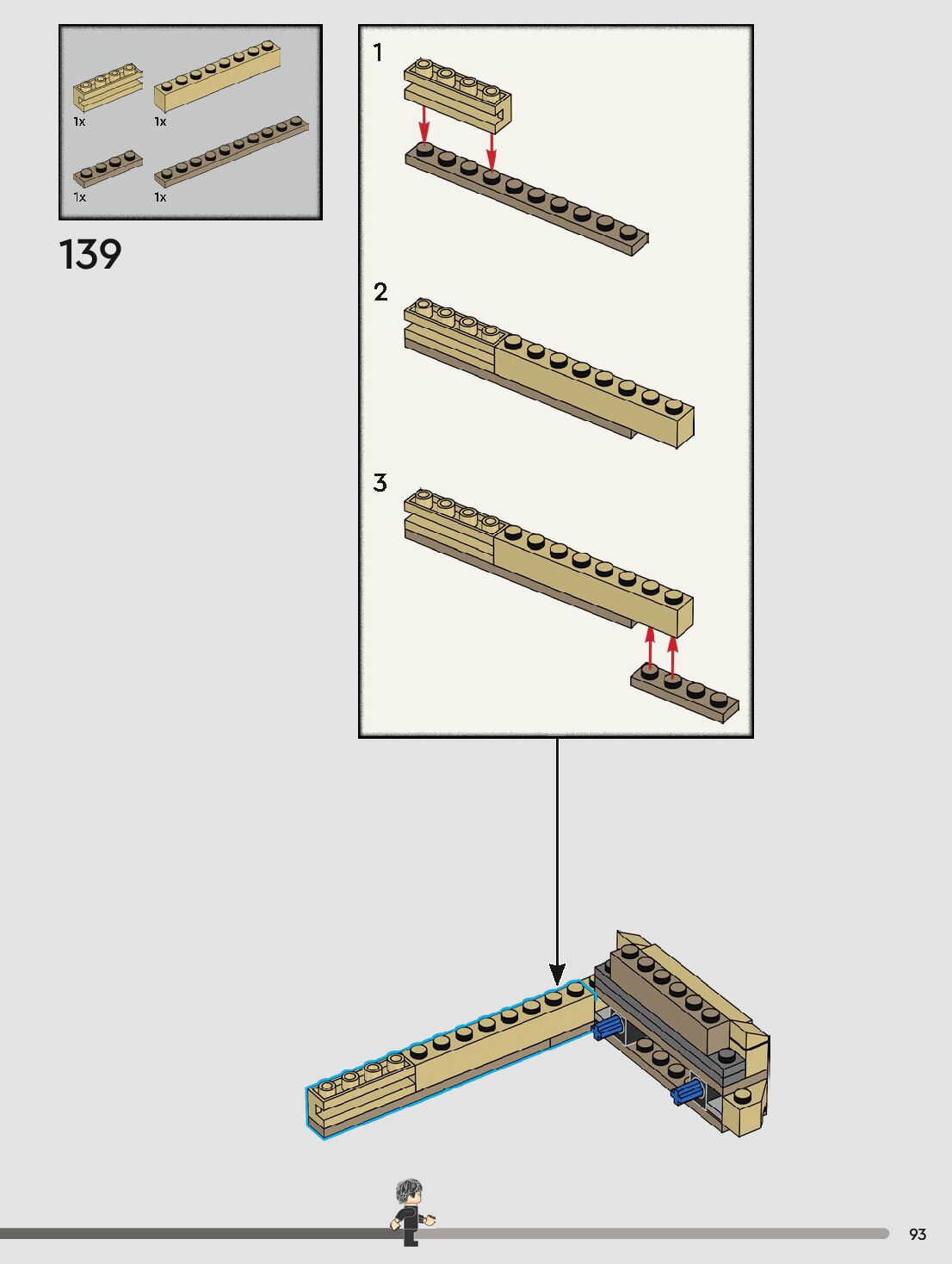 1x
1x
1x
1x

139

1

2

3

93