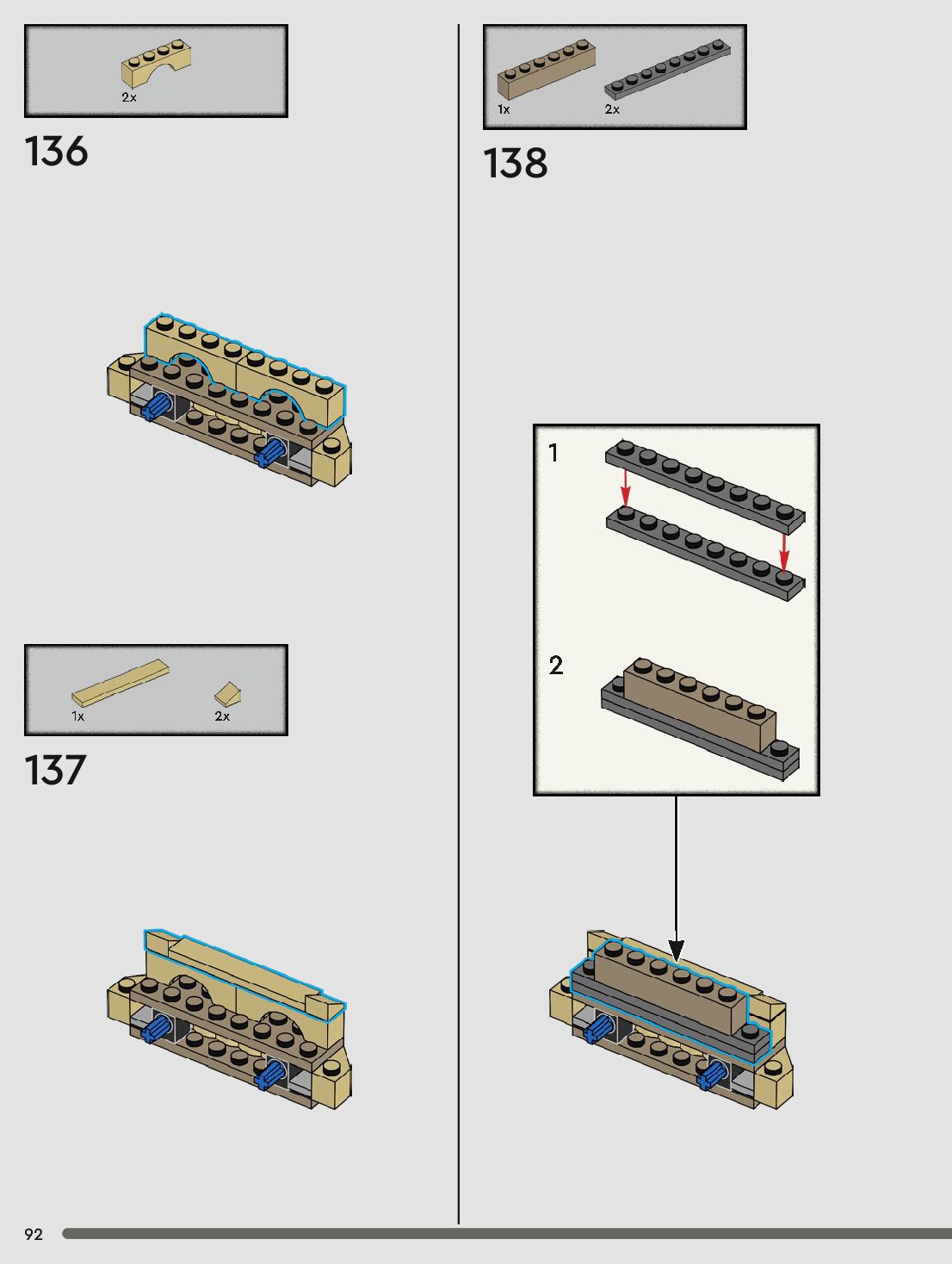 2x

136

1x

2x

137

1x

2x

138

1

2

92