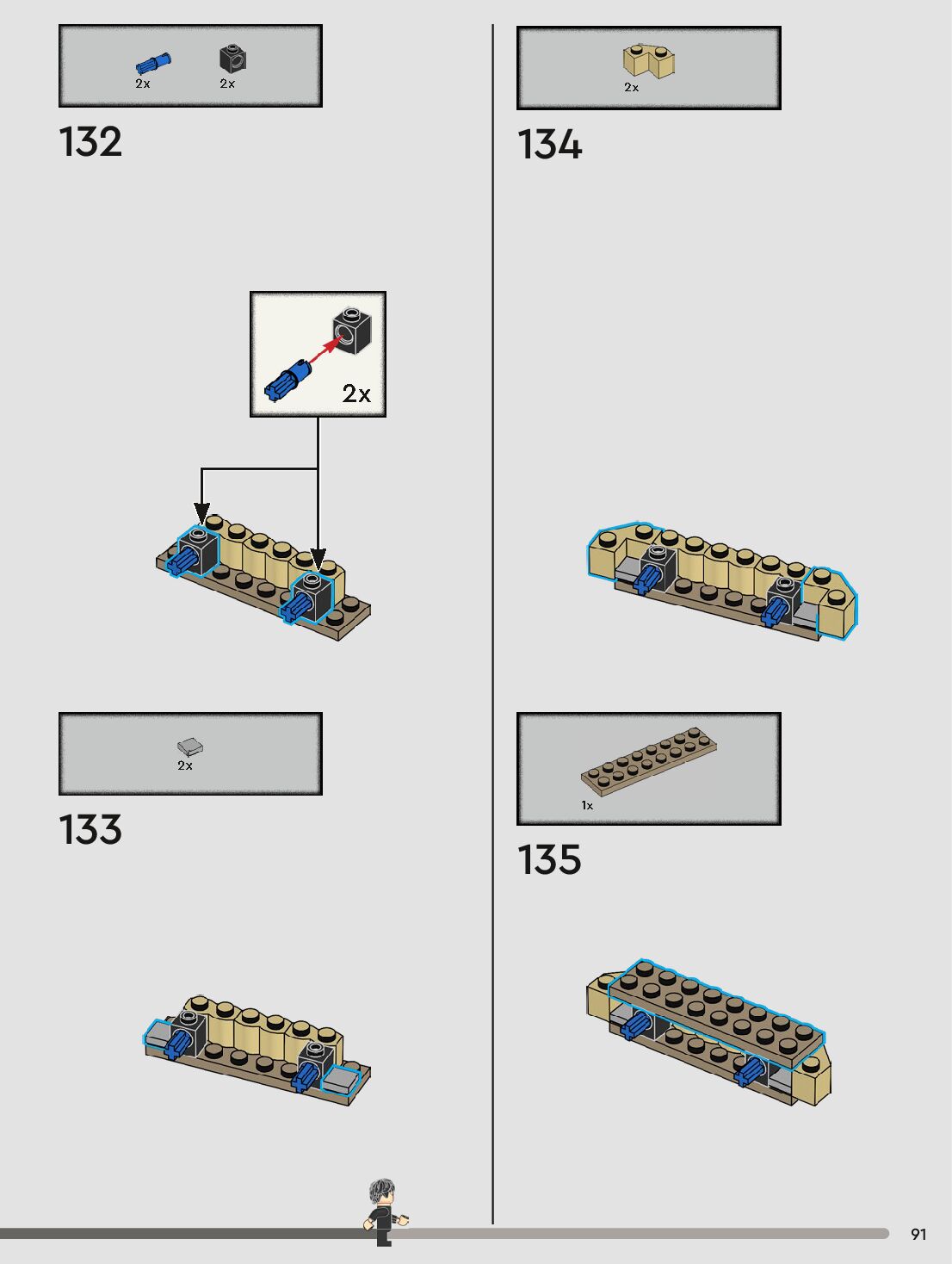 2x 2x

132

2x

2x

133

2x

134

1x

135

91