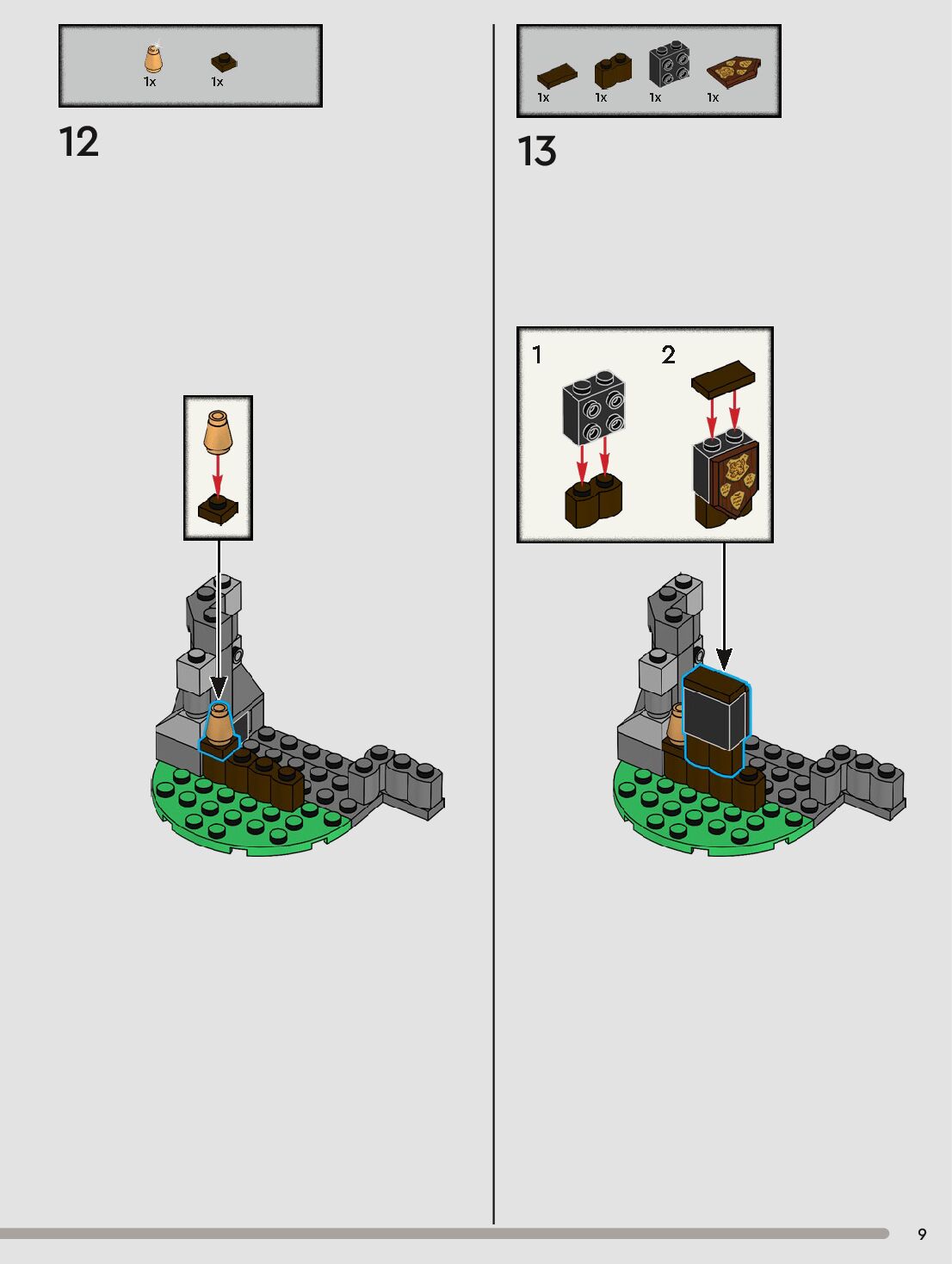 1x 1x

12

1x 1x 1x 1x

13

1

2

9