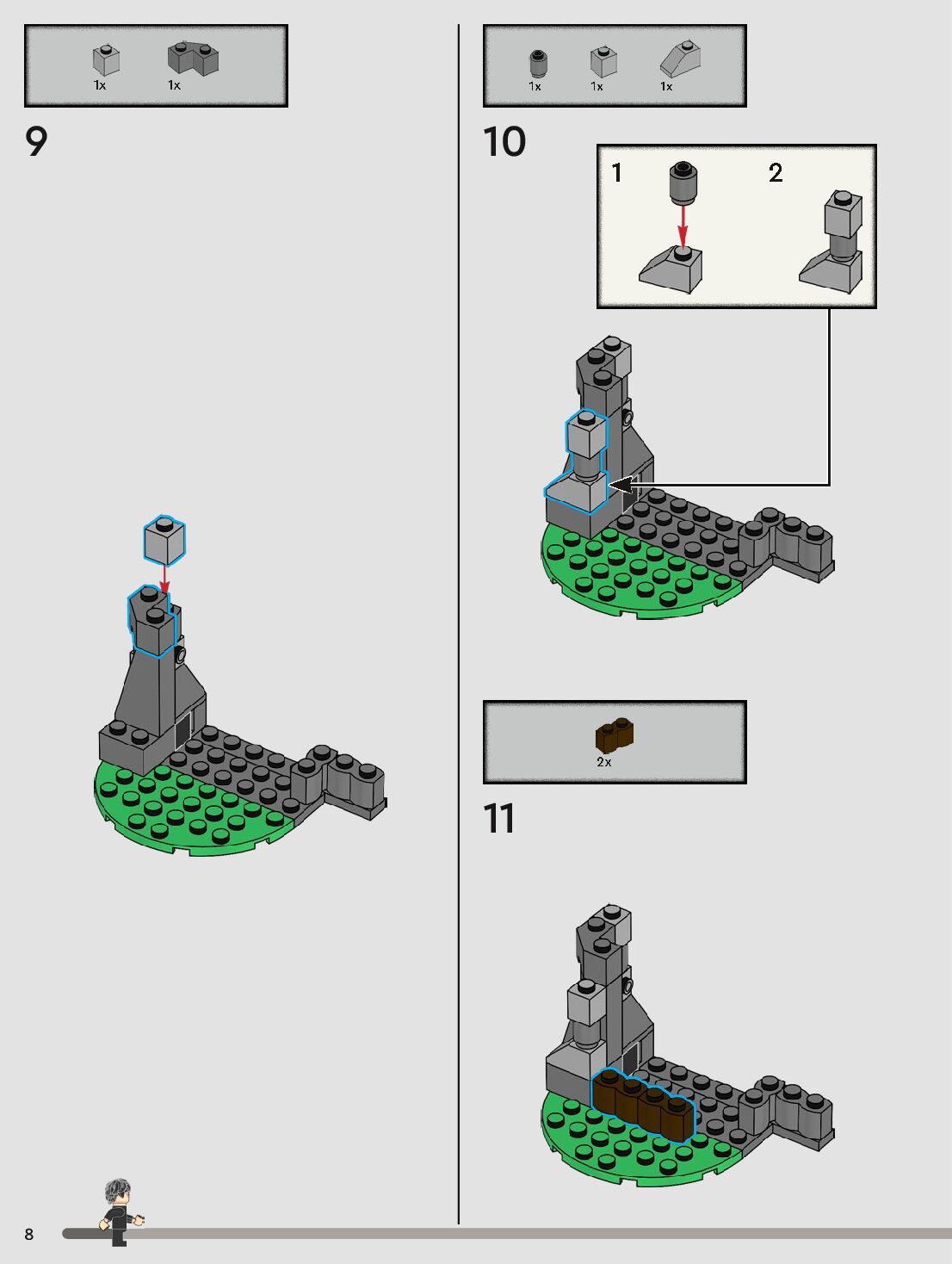 1x 1x

9

1x 1x 1x

10

1

2

2x

11

8