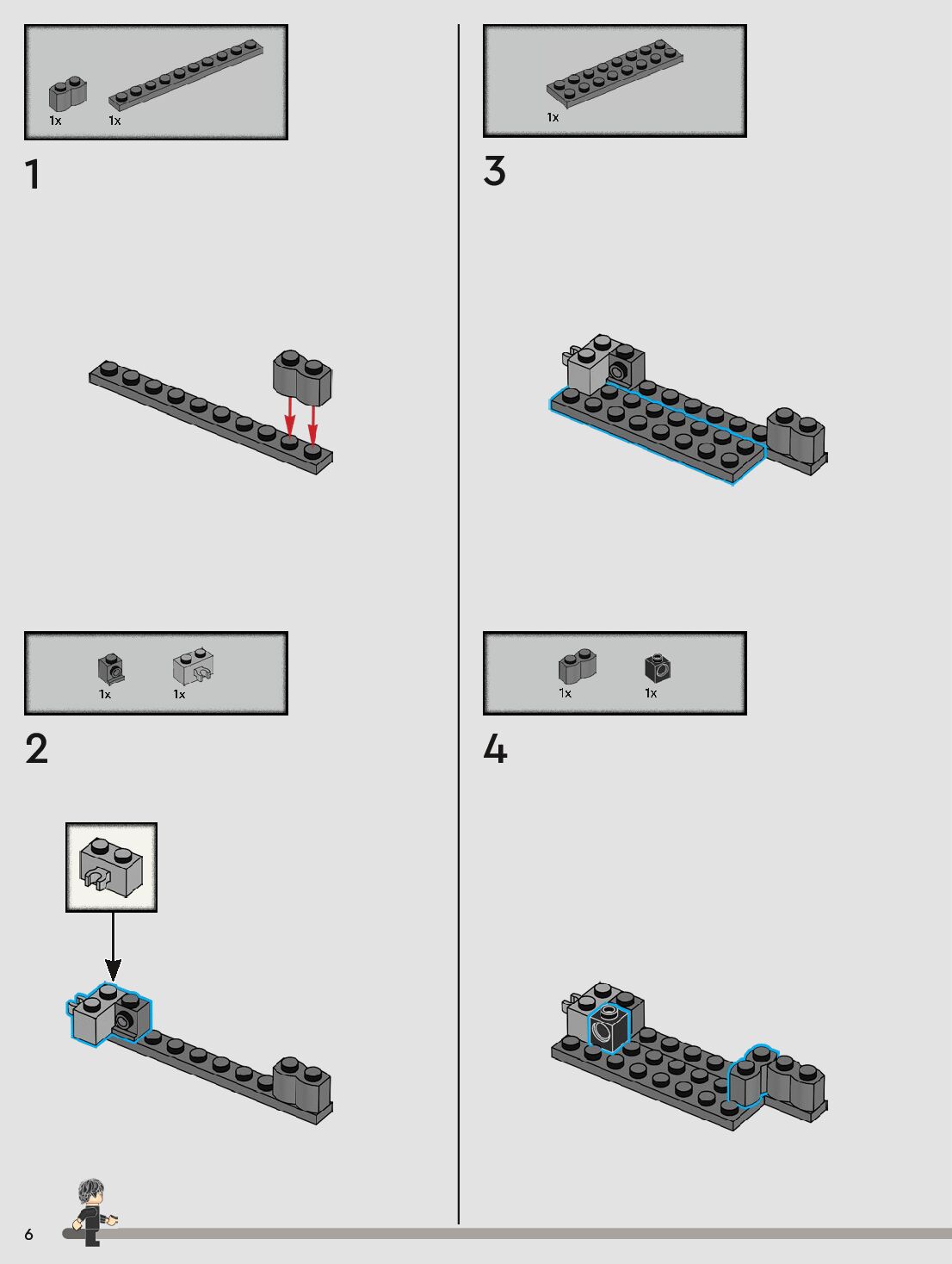 1x 1x

1

1x 1x

2

1x

3

1x 1x

4

6