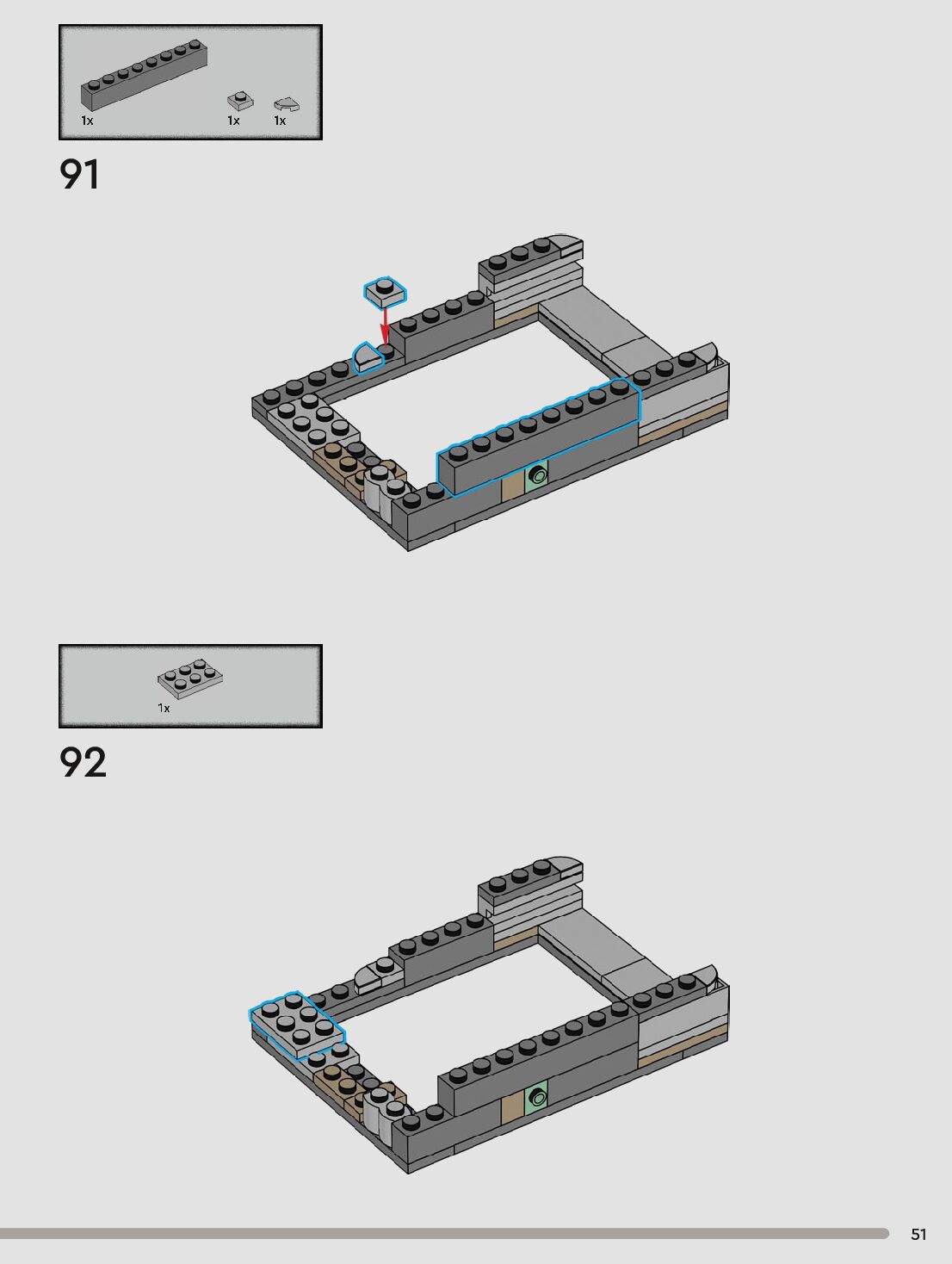 1x
1x
1x

91

1x

92

51